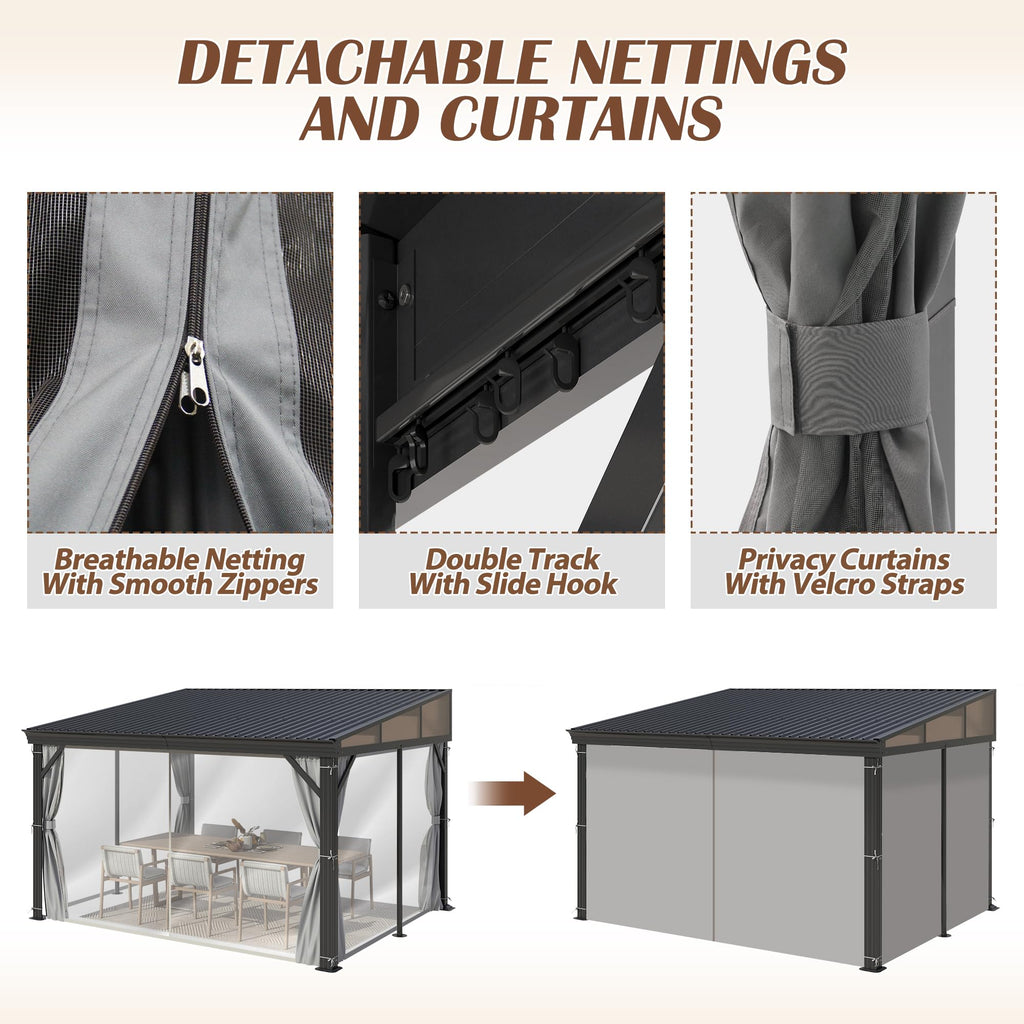 DETACHABLE NETTINGS AND CURTAINS

Breathable Netting With Smooth Zippers

Double Track With Slide Hook

Privacy Curtains With Velcro Straps