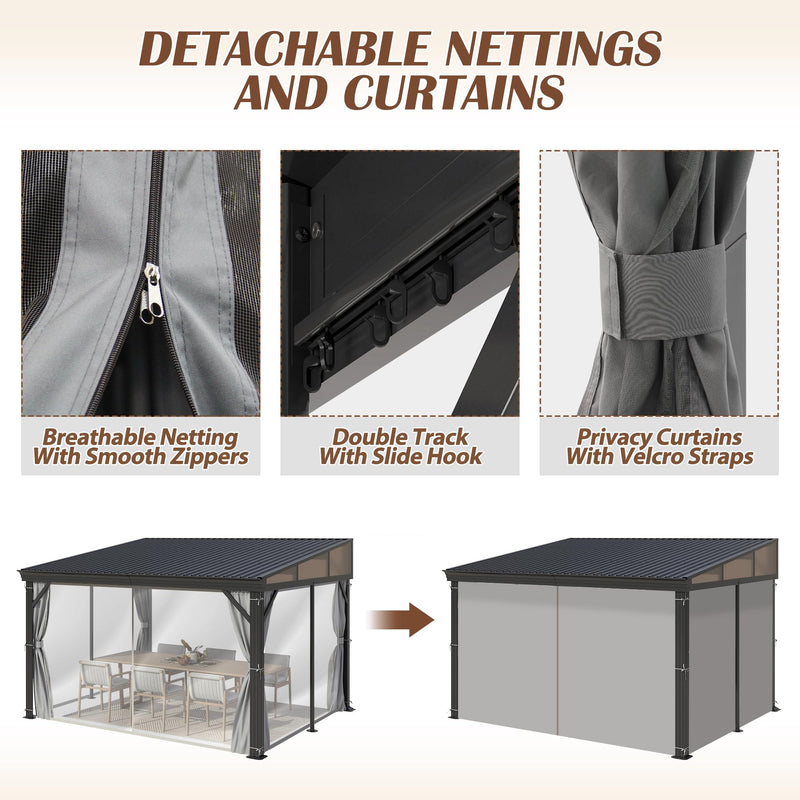 DETACHABLE NETTINGS AND CURTAINS

Breathable Netting With Smooth Zippers

Double Track With Slide Hook

Privacy Curtains With Velcro Straps