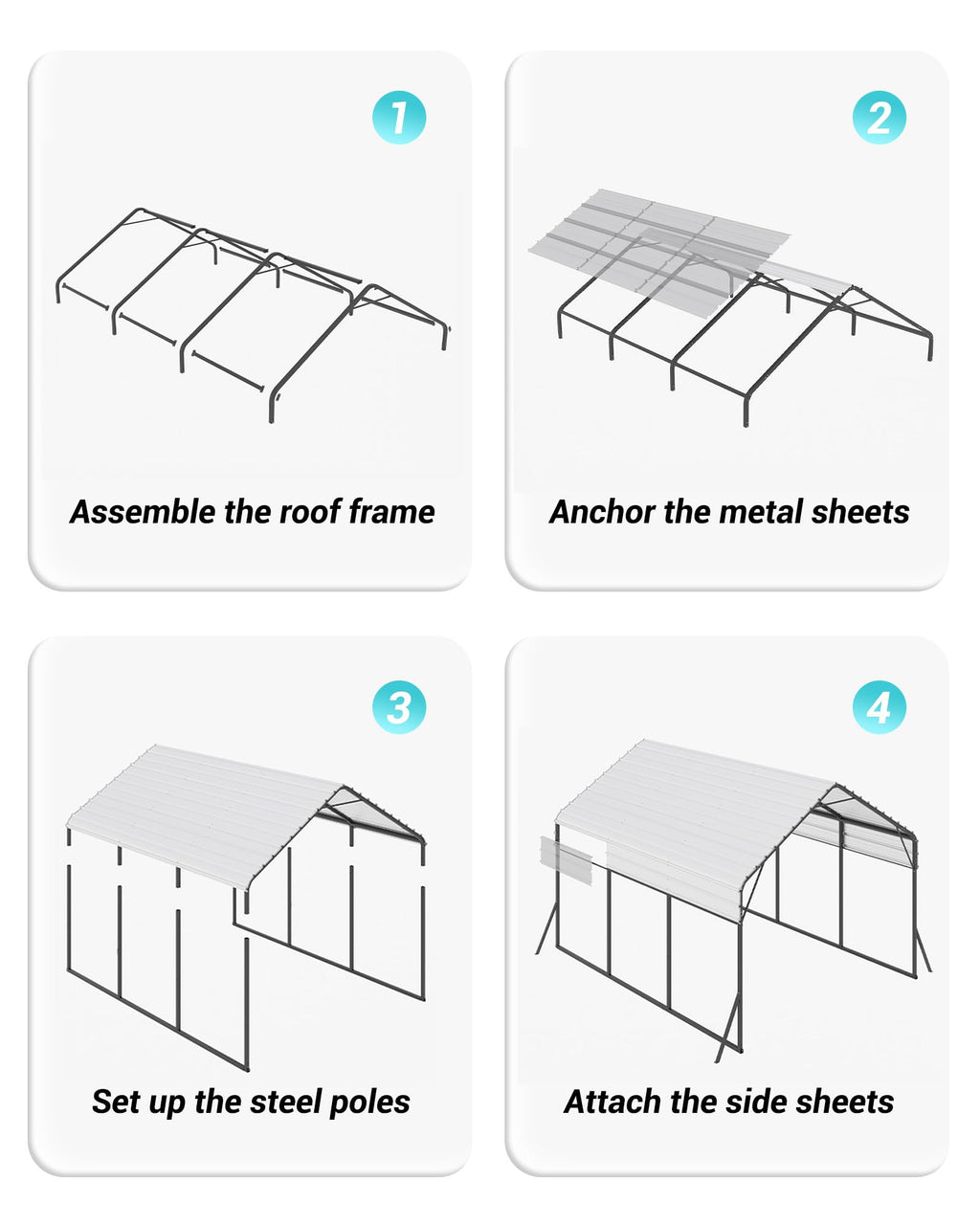 1

Assemble the roof frame

2

Anchor the metal sheets

3

Set up the steel poles

4

Attach the side sheets