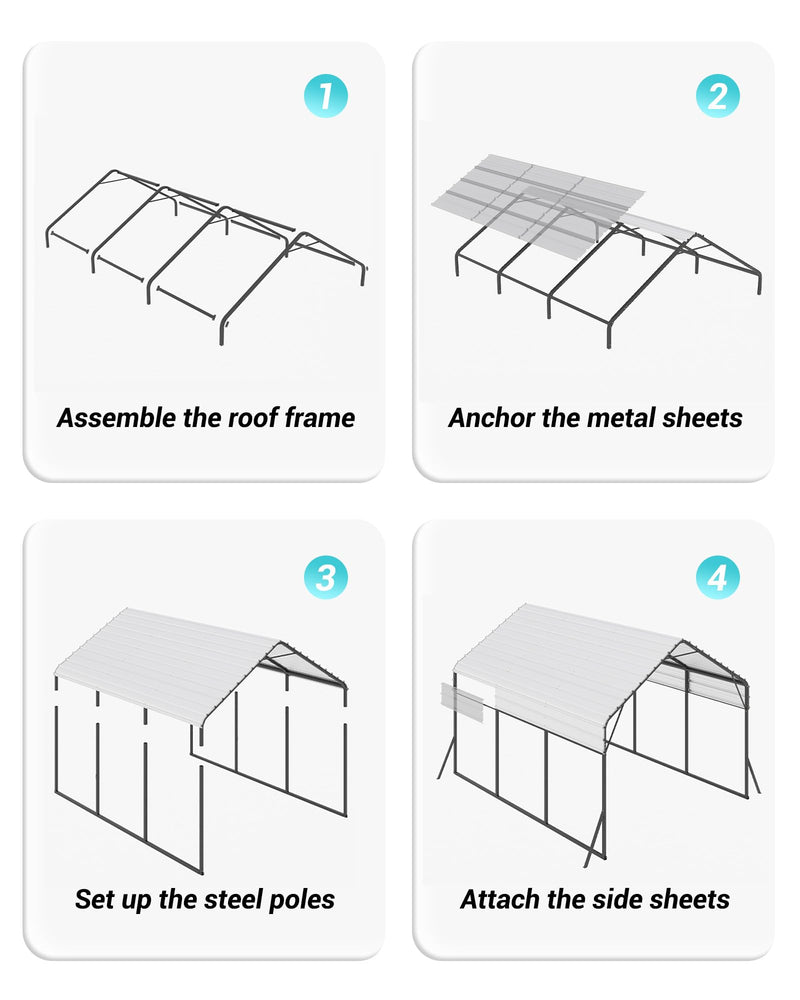 1

Assemble the roof frame

2

Anchor the metal sheets

3

Set up the steel poles

4

Attach the side sheets