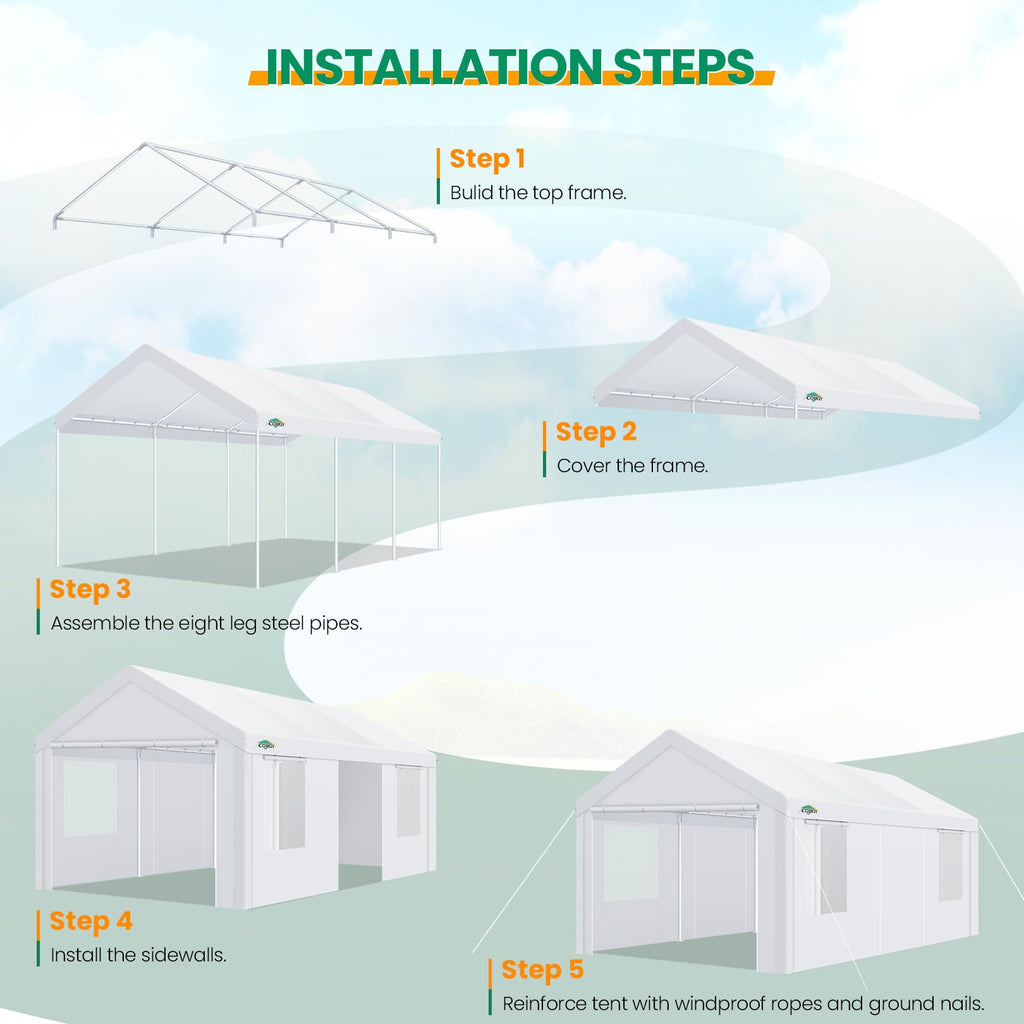 INSTALLATION STEPS

Step 1
Bulid the top frame.

Step 2
Cover the frame.

Step 3
Assemble the eight leg steel pipes.

Step 4
Install the sidewalls.

Step 5
Reinforce tent with windproof ropes and ground nails.