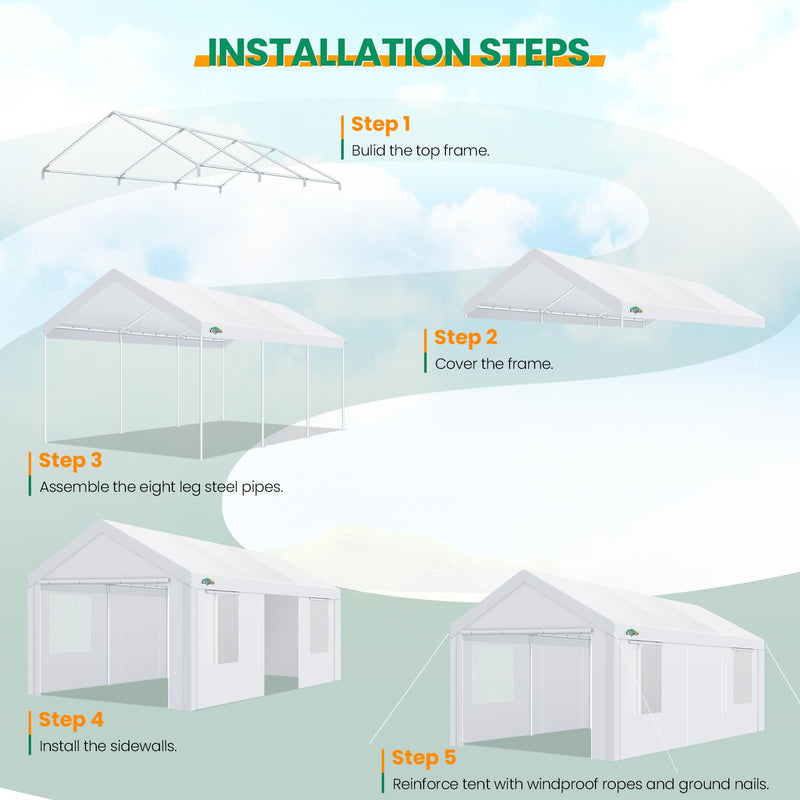 INSTALLATION STEPS

Step 1
Bulid the top frame.

Step 2
Cover the frame.

Step 3
Assemble the eight leg steel pipes.

Step 4
Install the sidewalls.

Step 5
Reinforce tent with windproof ropes and ground nails.