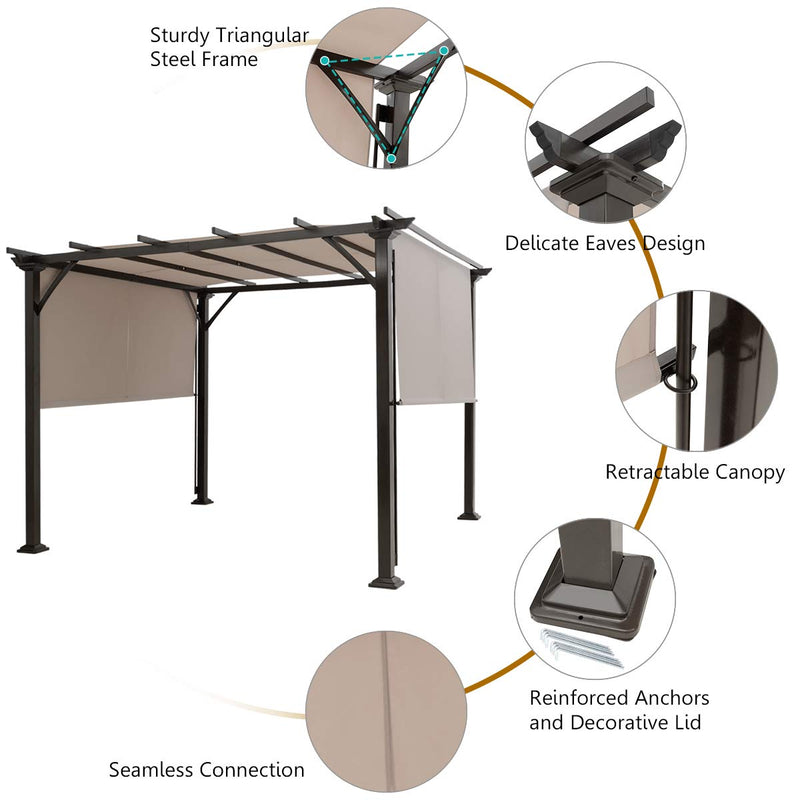 Sturdy Triangular Steel Frame

Delicate Eaves Design

Retractable Canopy

Reinforced Anchors and Decorative Lid

Seamless Connection