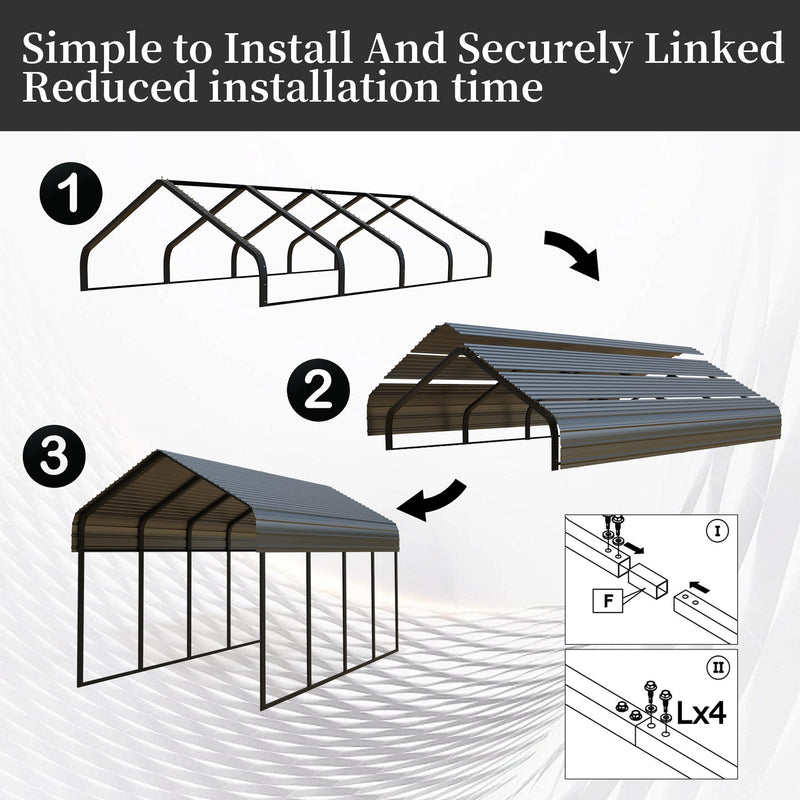 Simple to Install And Securely Linked
Reduced installation time

1

2

3

I

F

II

Lx4