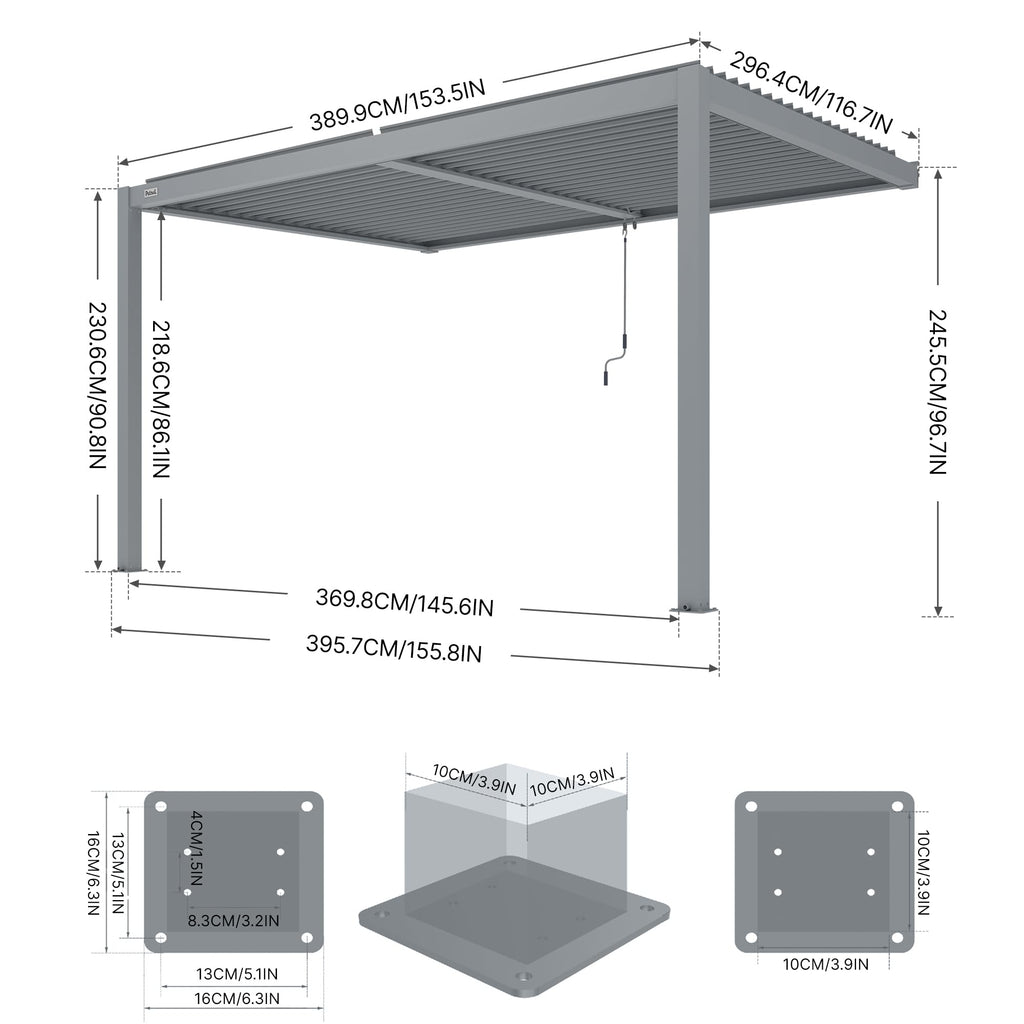 389.9CM/153.5IN
296.4CM/116.7IN
230.6CM/90.8IN
218.6CM/86.1IN
245.5CM/96.7IN
369.8CM/145.6IN
395.7CM/155.8IN
16CM/6.3IN
13CM/5.1IN
4CM/1.5IN
8.3CM/3.2IN
13CM/5.1IN
16CM/6.3IN
10CM/3.9IN
10CM/3.9IN
10CM/3.9IN
10CM/3.9IN