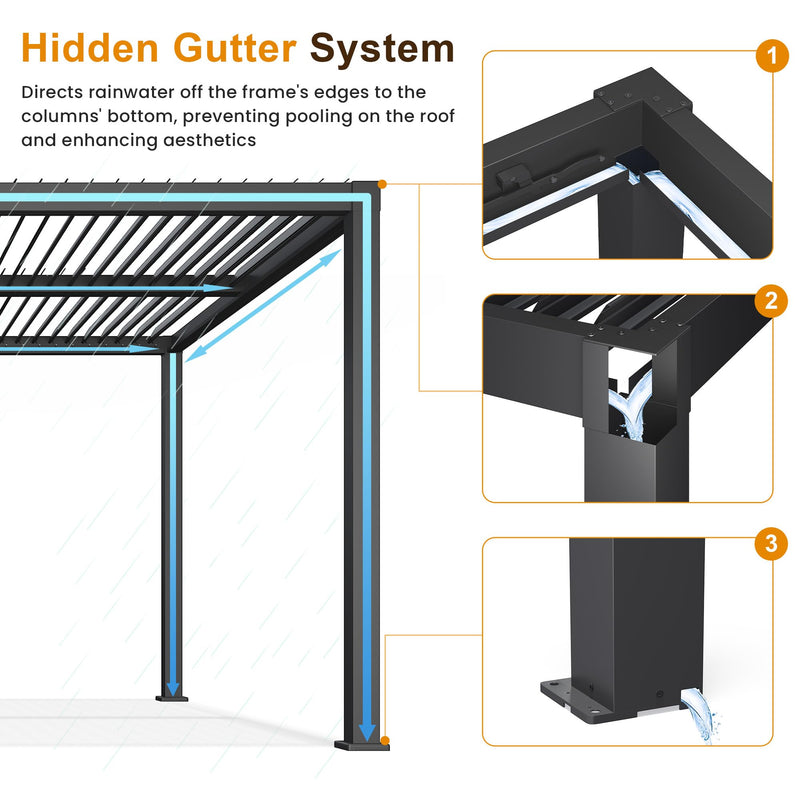 Hidden Gutter System

Directs rainwater off the frame's edges to the columns' bottom, preventing pooling on the roof and enhancing aesthetics

1

2

3