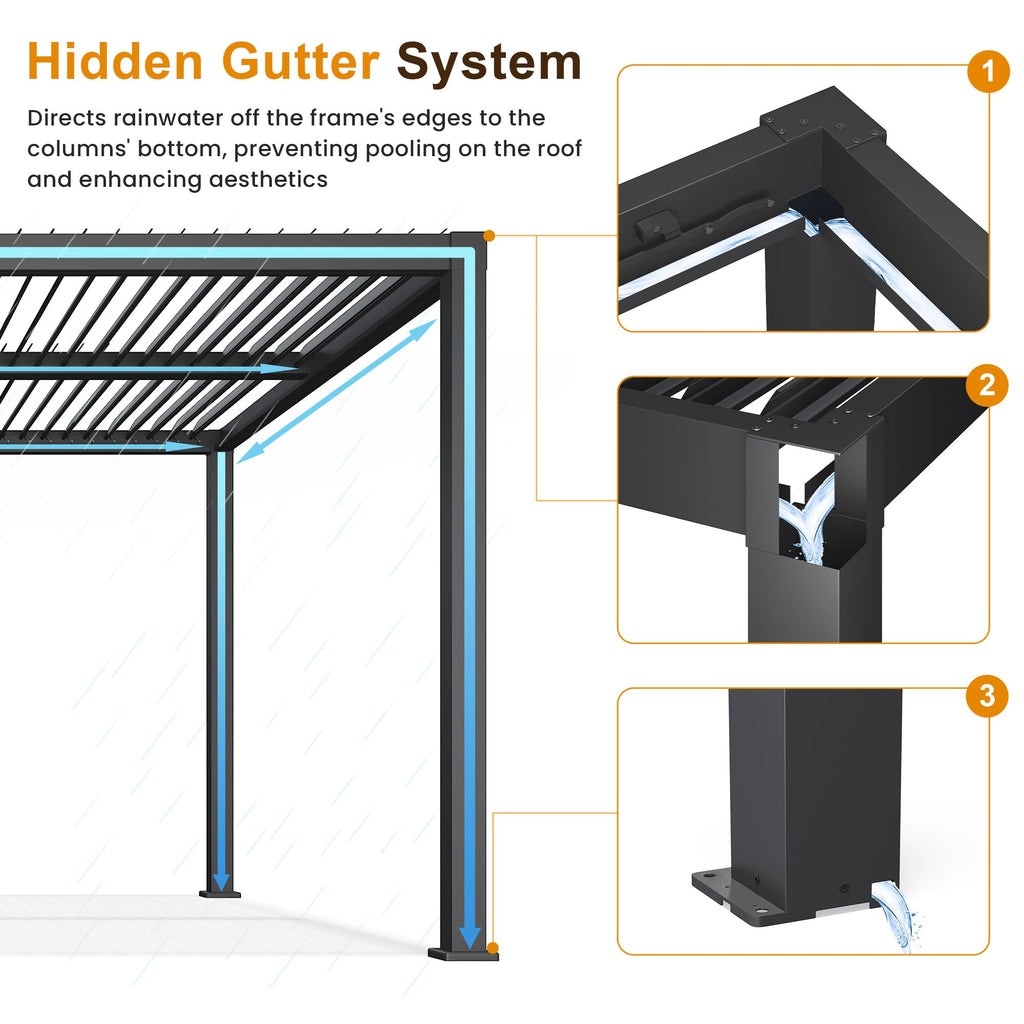 Hidden Gutter System

Directs rainwater off the frame's edges to the columns' bottom, preventing pooling on the roof and enhancing aesthetics

1

2

3