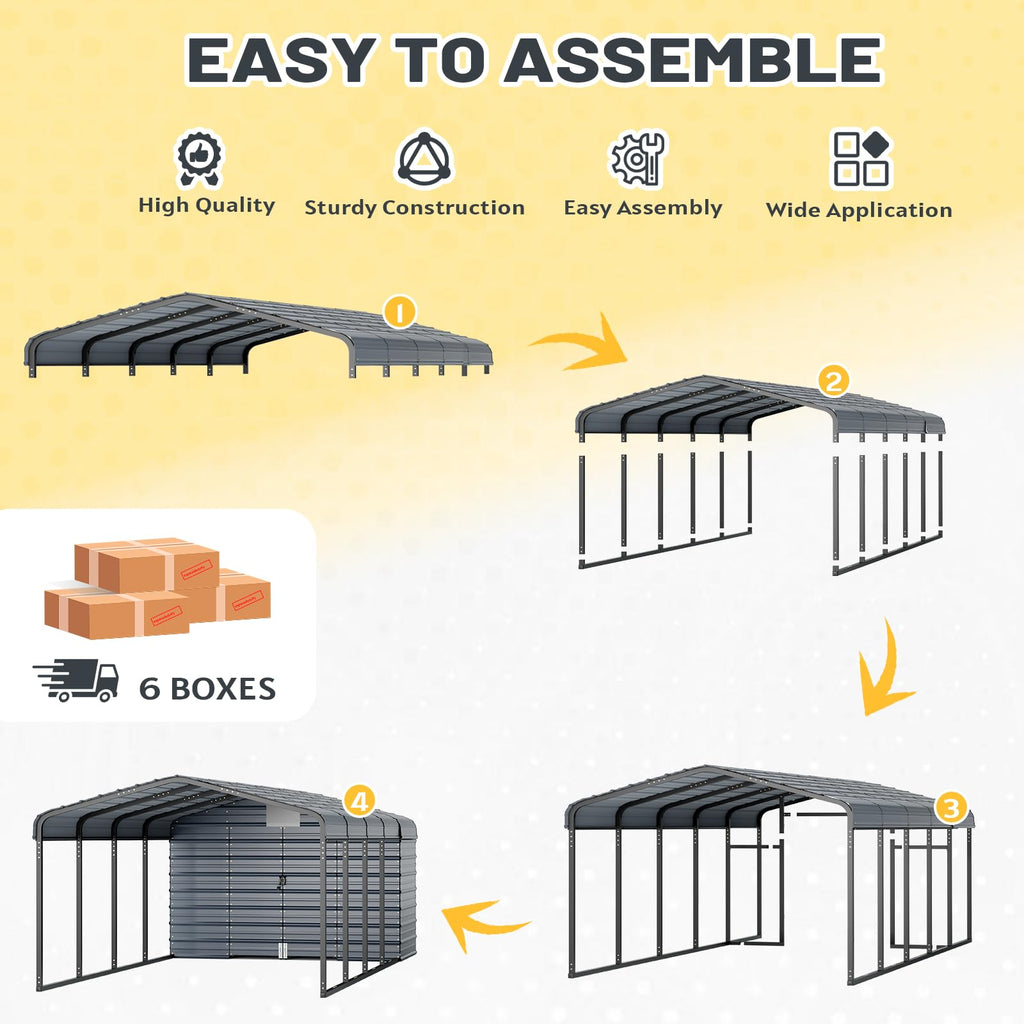 EASY TO ASSEMBLE

High Quality
Sturdy Construction
Easy Assembly
Wide Application

1

2

6 BOXES

4

3