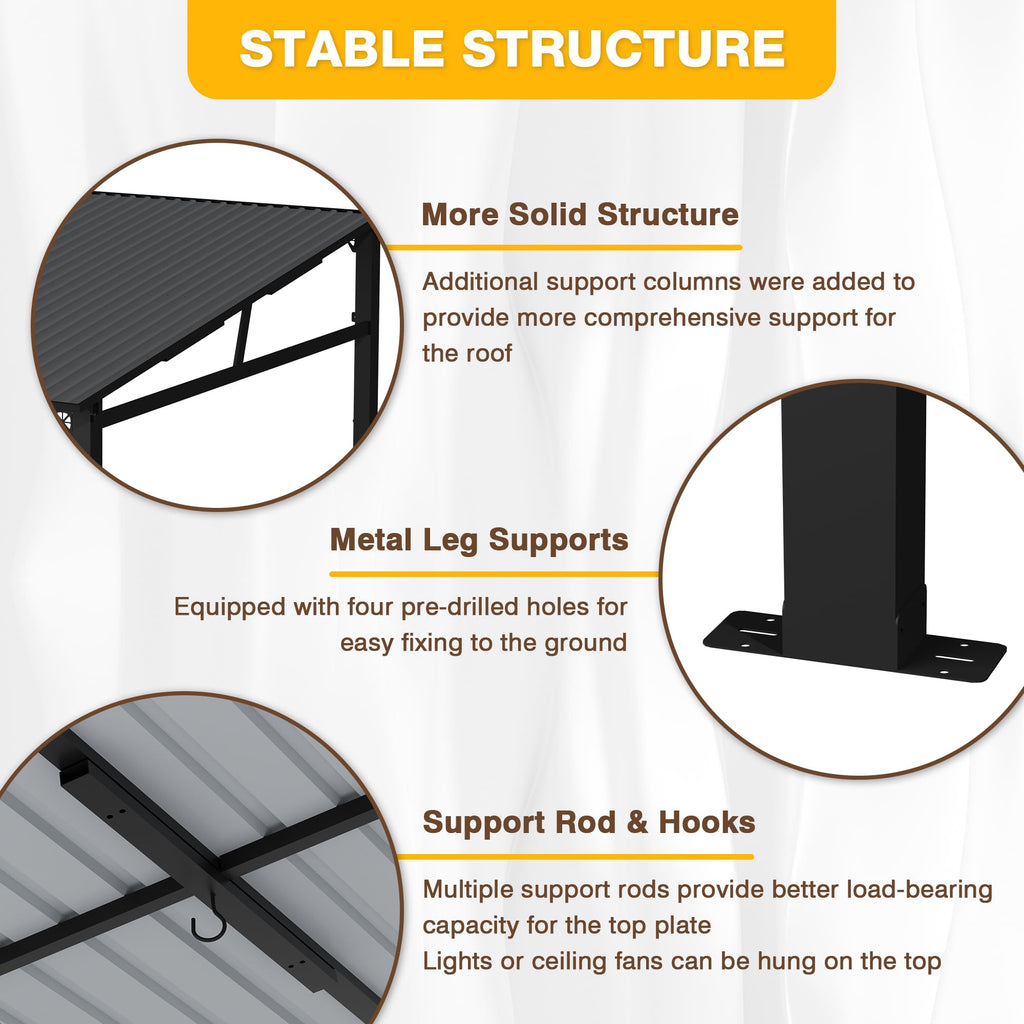 STABLE STRUCTURE

More Solid Structure

Additional support columns were added to provide more comprehensive support for the roof

Metal Leg Supports

Equipped with four pre-drilled holes for easy fixing to the ground

Support Rod & Hooks

Multiple support rods provide better load-bearing capacity for the top plate
Lights or ceiling fans can be hung on the top