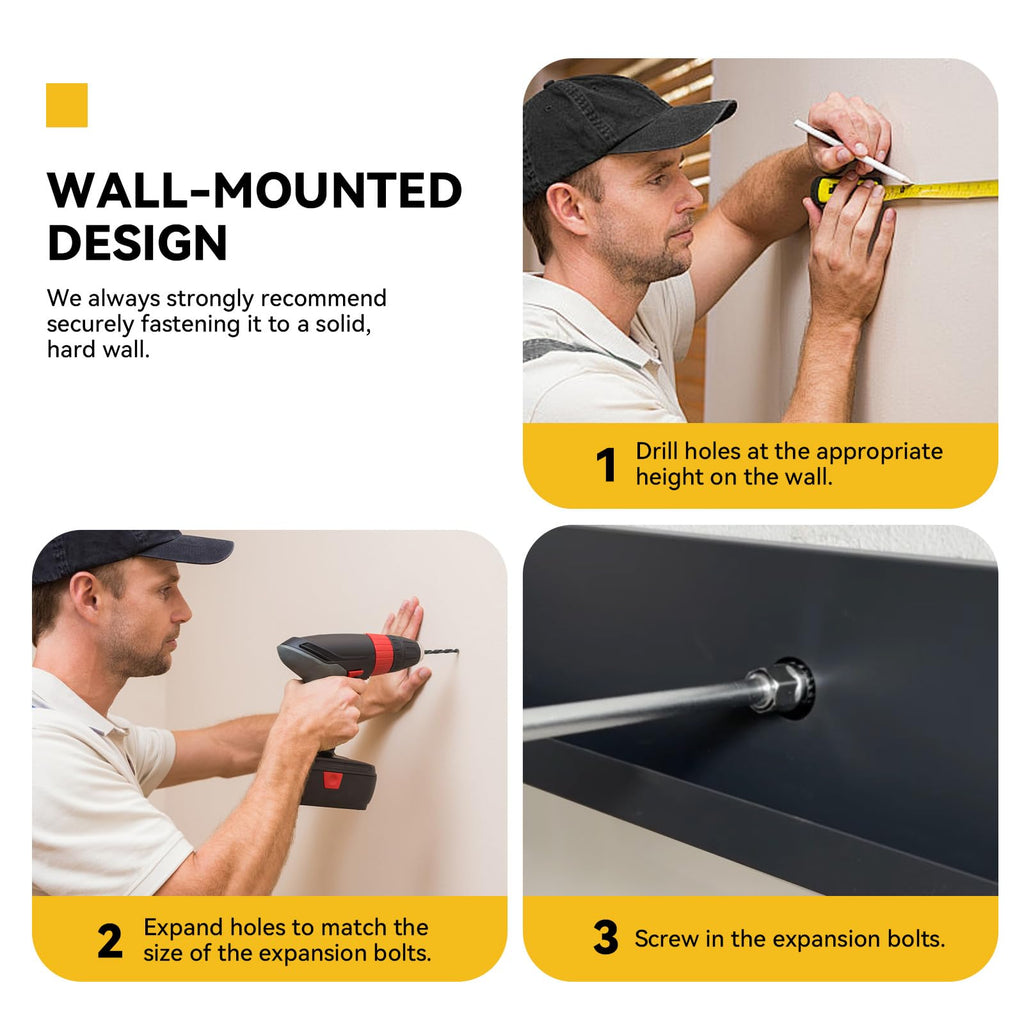 WALL-MOUNTED DESIGN

We always strongly recommend securely fastening it to a solid, hard wall.

1 Drill holes at the appropriate height on the wall.

2 Expand holes to match the size of the expansion bolts.

3 Screw in the expansion bolts.