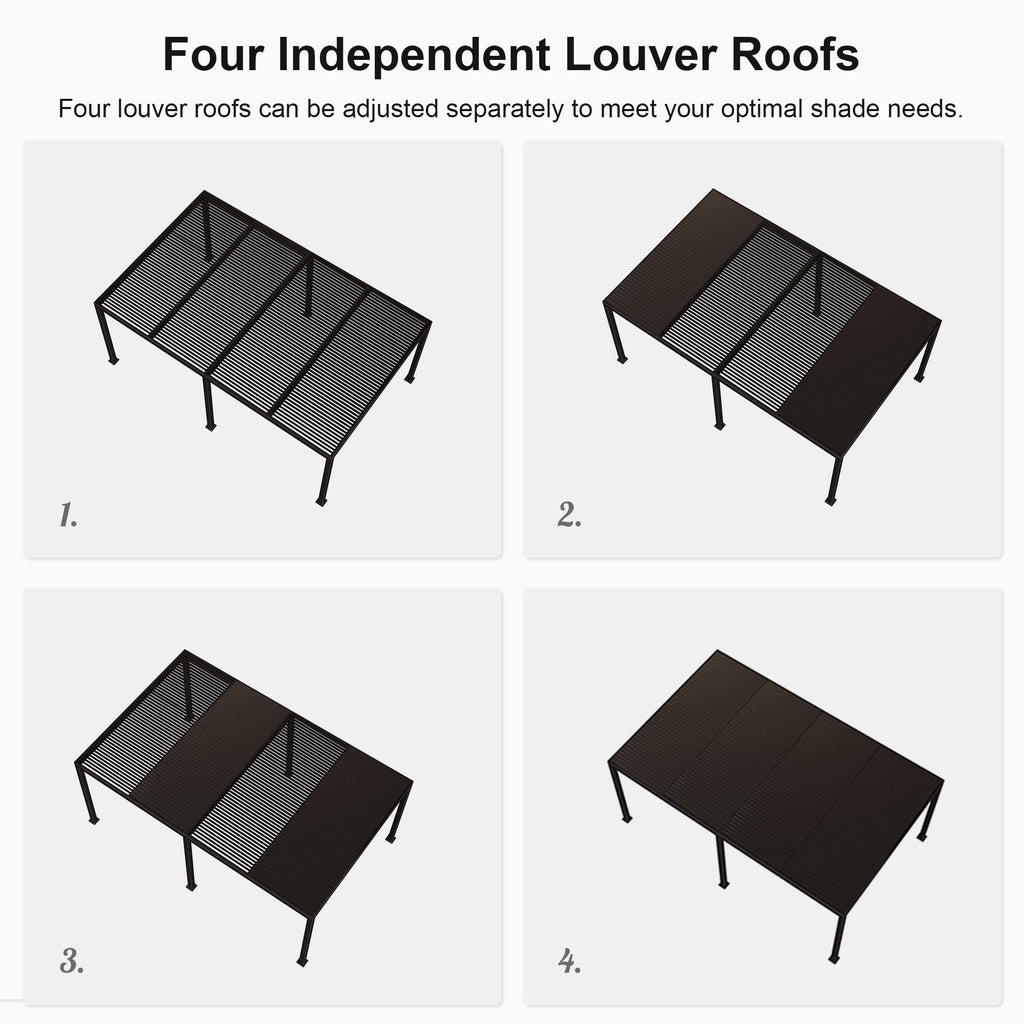 Four Independent Louver Roofs

Four louver roofs can be adjusted separately to meet your optimal shade needs.

1.

2.

3.

4.