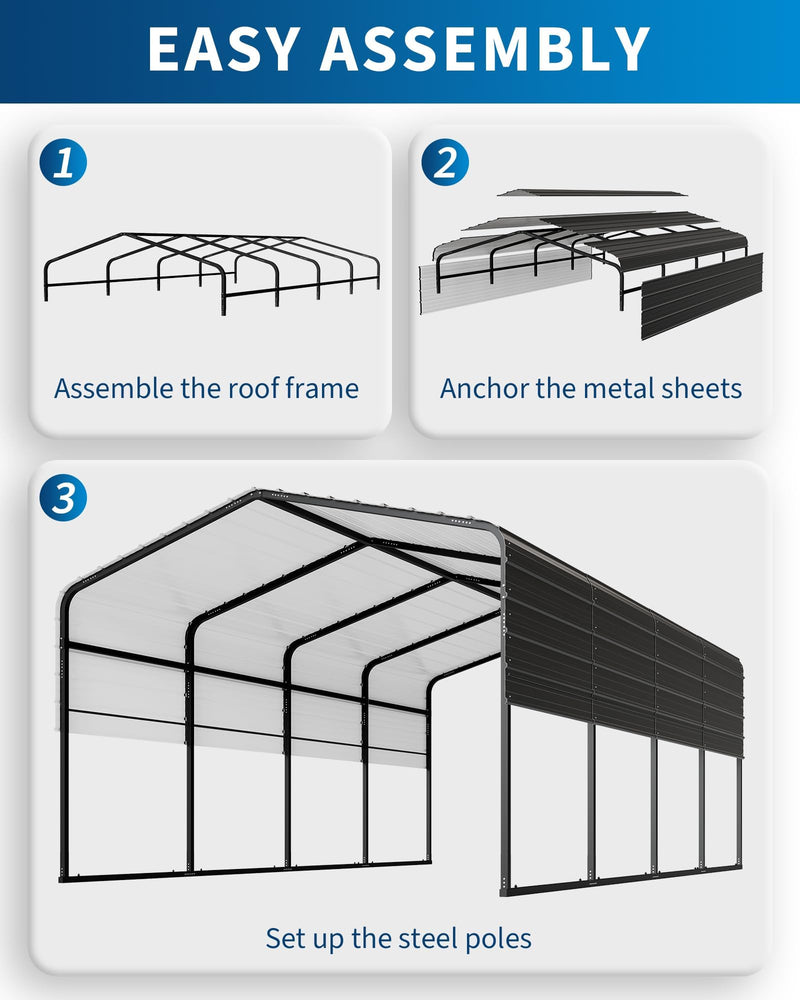 EASY ASSEMBLY

1

Assemble the roof frame

2

Anchor the metal sheets

3

Set up the steel poles