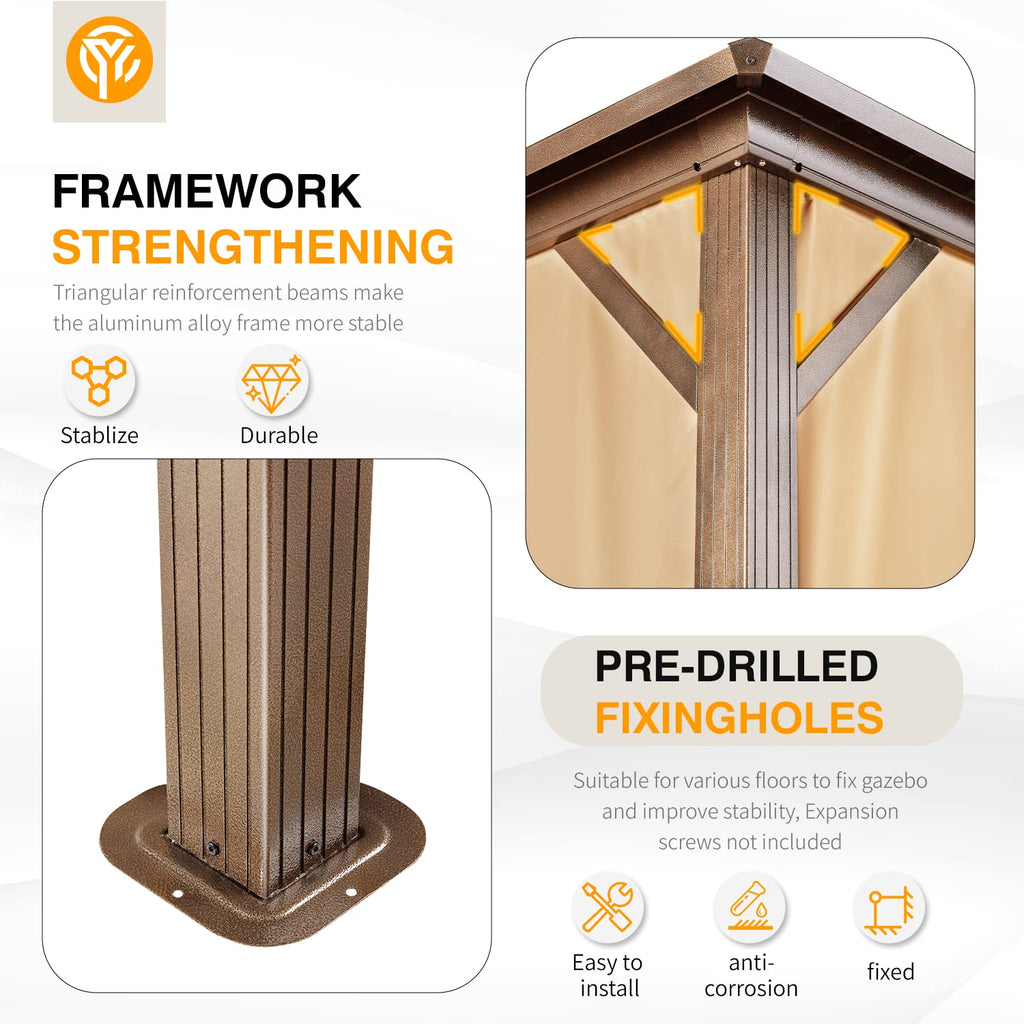 FRAMEWORK
STRENGTHENING

Triangular reinforcement beams make the aluminum alloy frame more stable

Stablize

Durable

PRE-DRILLED
FIXINGHOLES

Suitable for various floors to fix gazebo and improve stability, Expansion screws not included

Easy to install

anti-corrosion

fixed