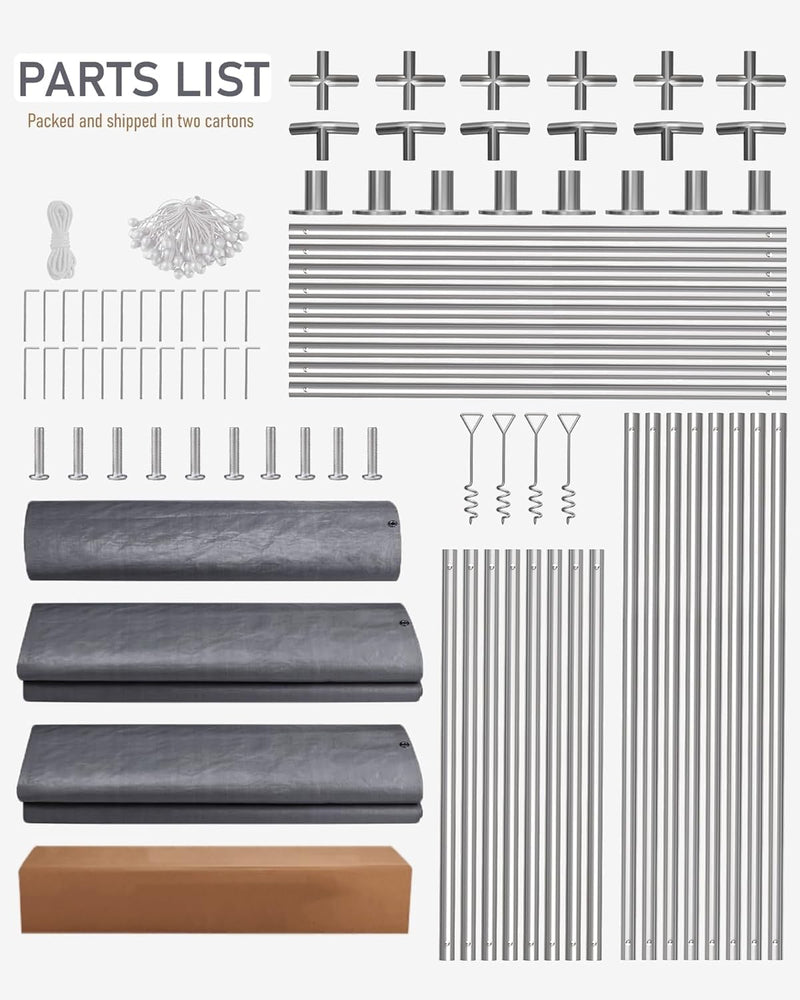 PARTS LIST
Packed and shipped in two cartons