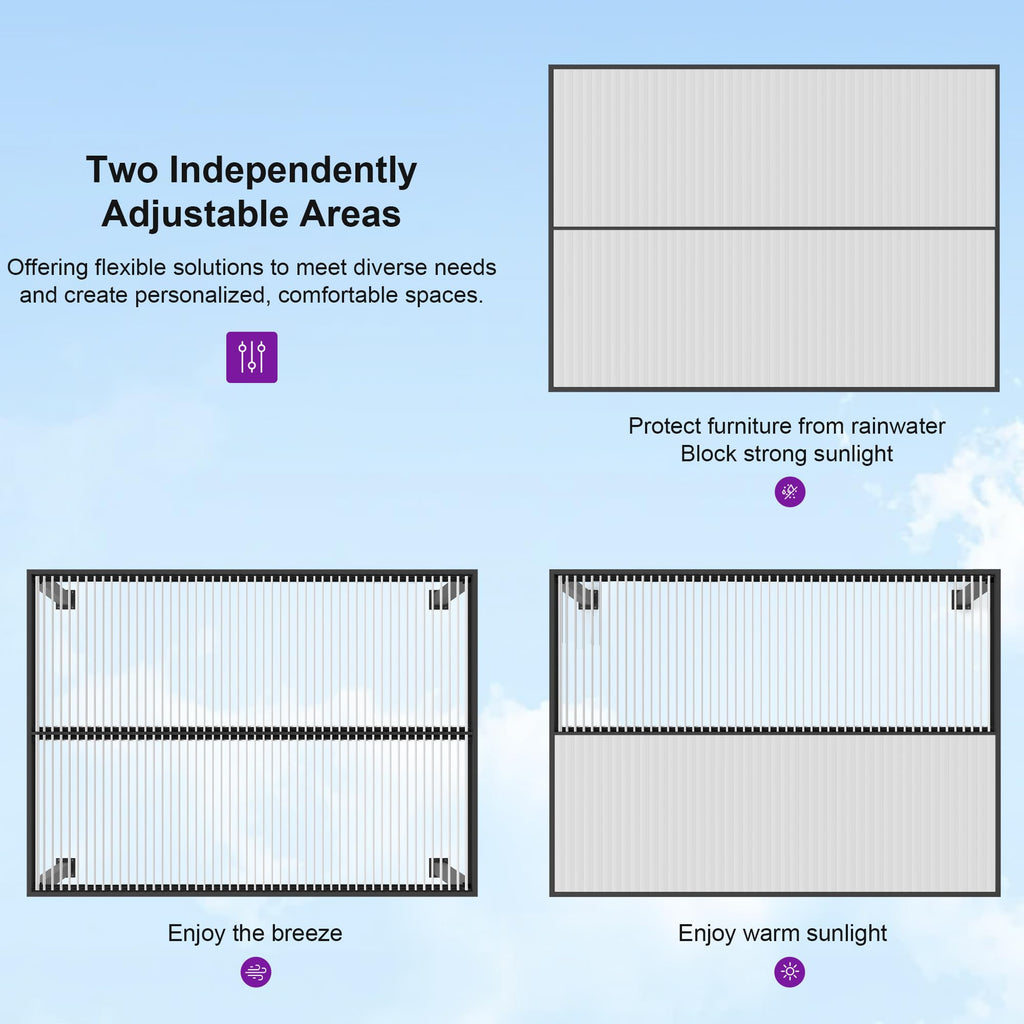 Two Independently Adjustable Areas

Offering flexible solutions to meet diverse needs and create personalized, comfortable spaces.

Protect furniture from rainwater
Block strong sunlight

Enjoy the breeze

Enjoy warm sunlight