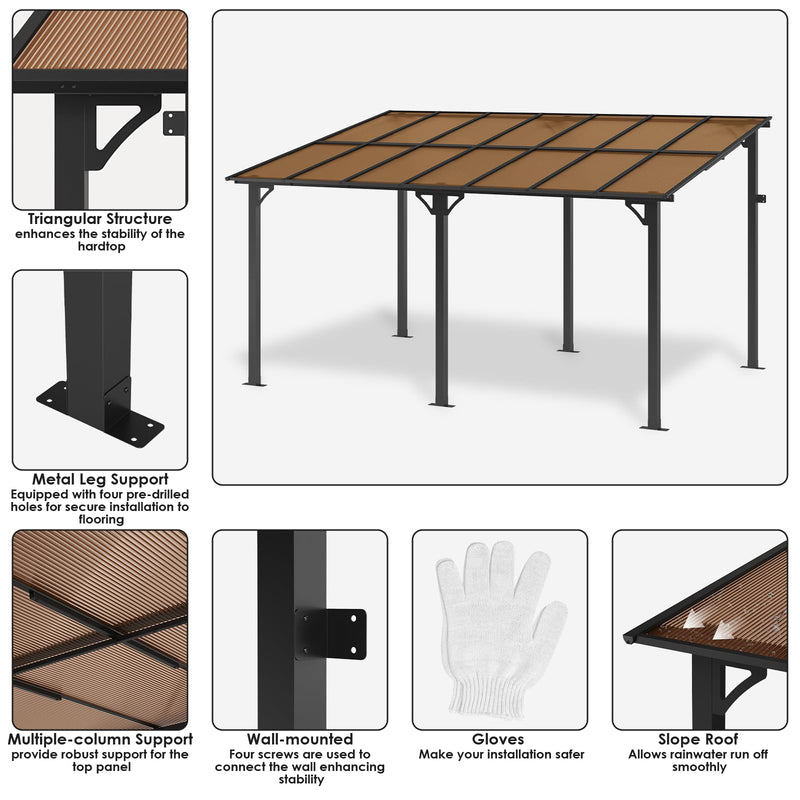 Triangular Structure
enhances the stability of the hardtop

Metal Leg Support
Equipped with four pre-drilled holes for secure installation to flooring

Multiple-column Support
provide robust support for the top panel

Wall-mounted
Four screws are used to connect the wall enhancing stability

Gloves
Make your installation safer

Slope Roof
Allows rainwater run off smoothly