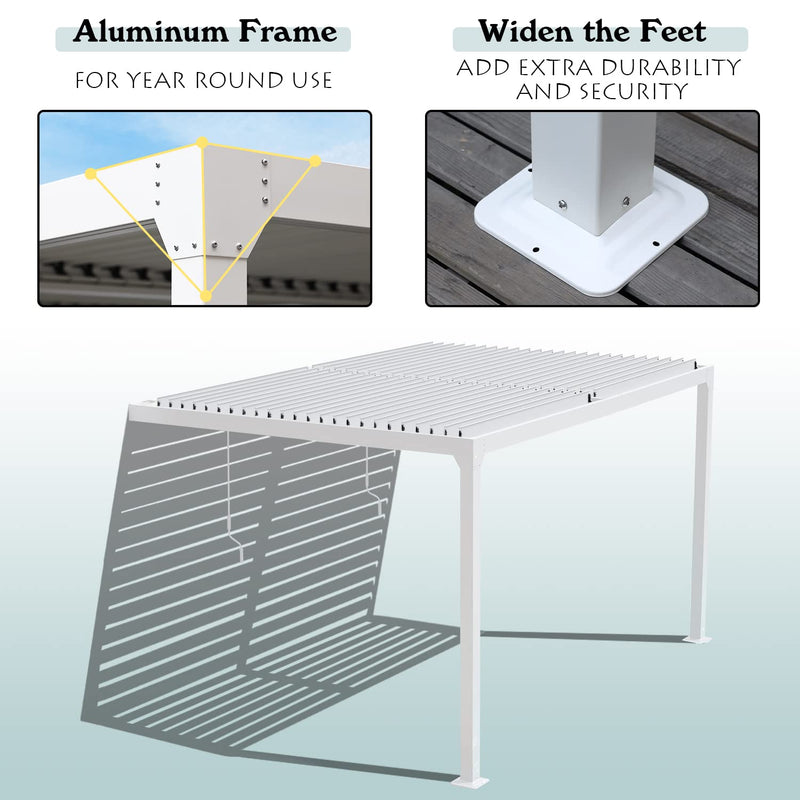 Aluminum Frame

FOR YEAR ROUND USE

Widen the Feet

ADD EXTRA DURABILITY AND SECURITY