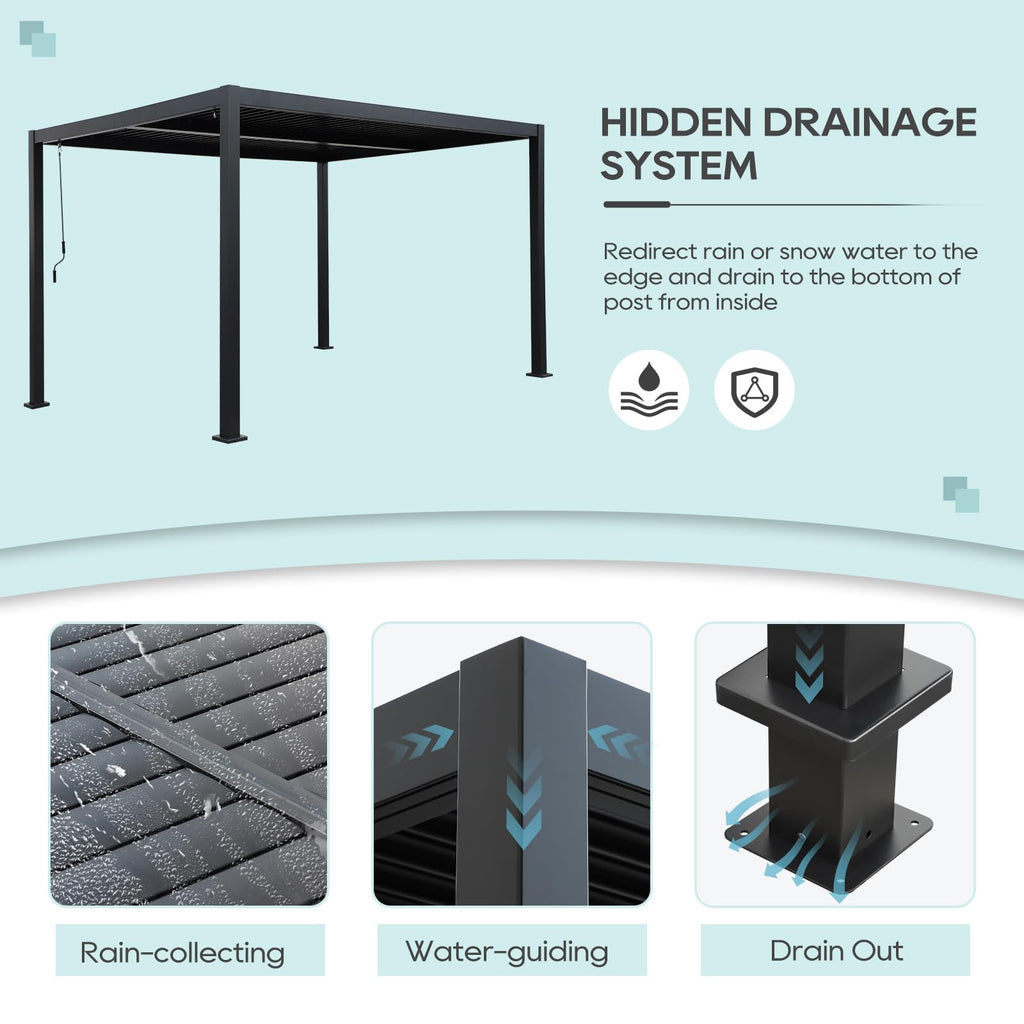 HIDDEN DRAINAGE SYSTEM

Redirect rain or snow water to the edge and drain to the bottom of post from inside

Rain-collecting

Water-guiding

Drain Out