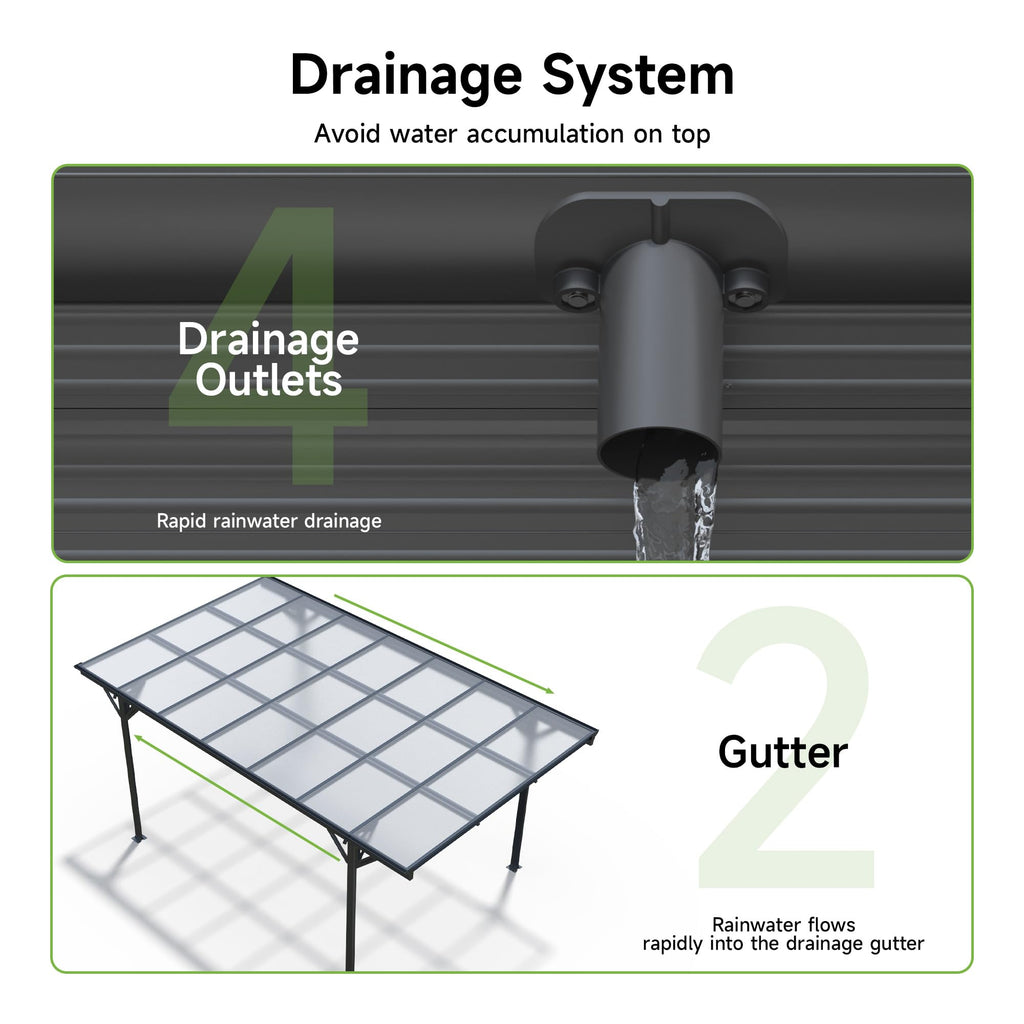 Drainage System

Avoid water accumulation on top

4

Drainage Outlets

Rapid rainwater drainage

2

Gutter

Rainwater flows rapidly into the drainage gutter