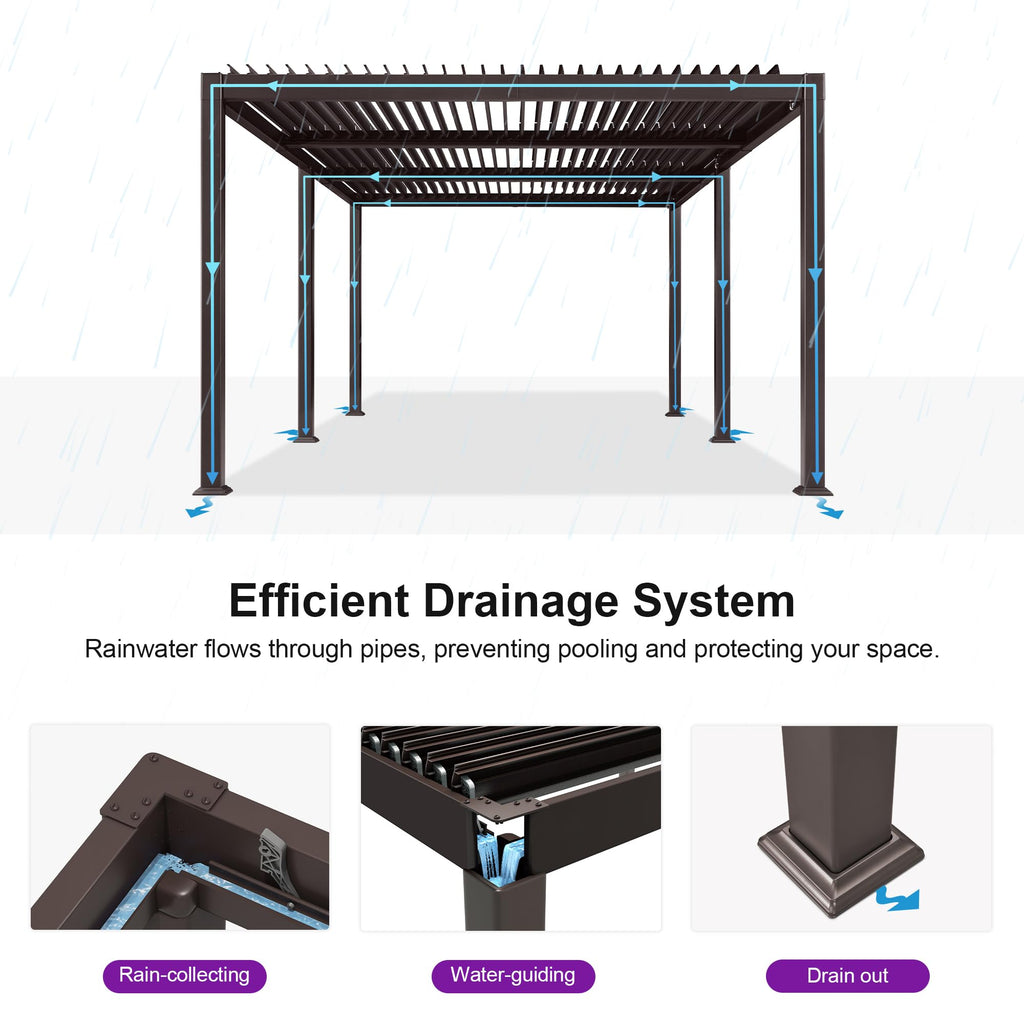 Efficient Drainage System

Rainwater flows through pipes, preventing pooling and protecting your space.

Rain-collecting

Water-guiding

Drain out