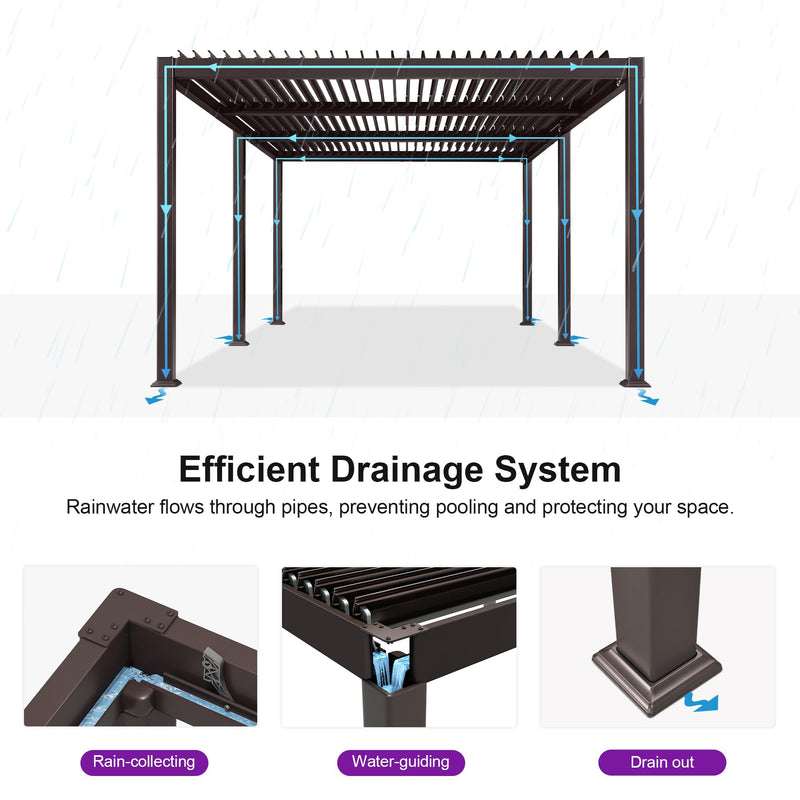 Efficient Drainage System

Rainwater flows through pipes, preventing pooling and protecting your space.

Rain-collecting

Water-guiding

Drain out