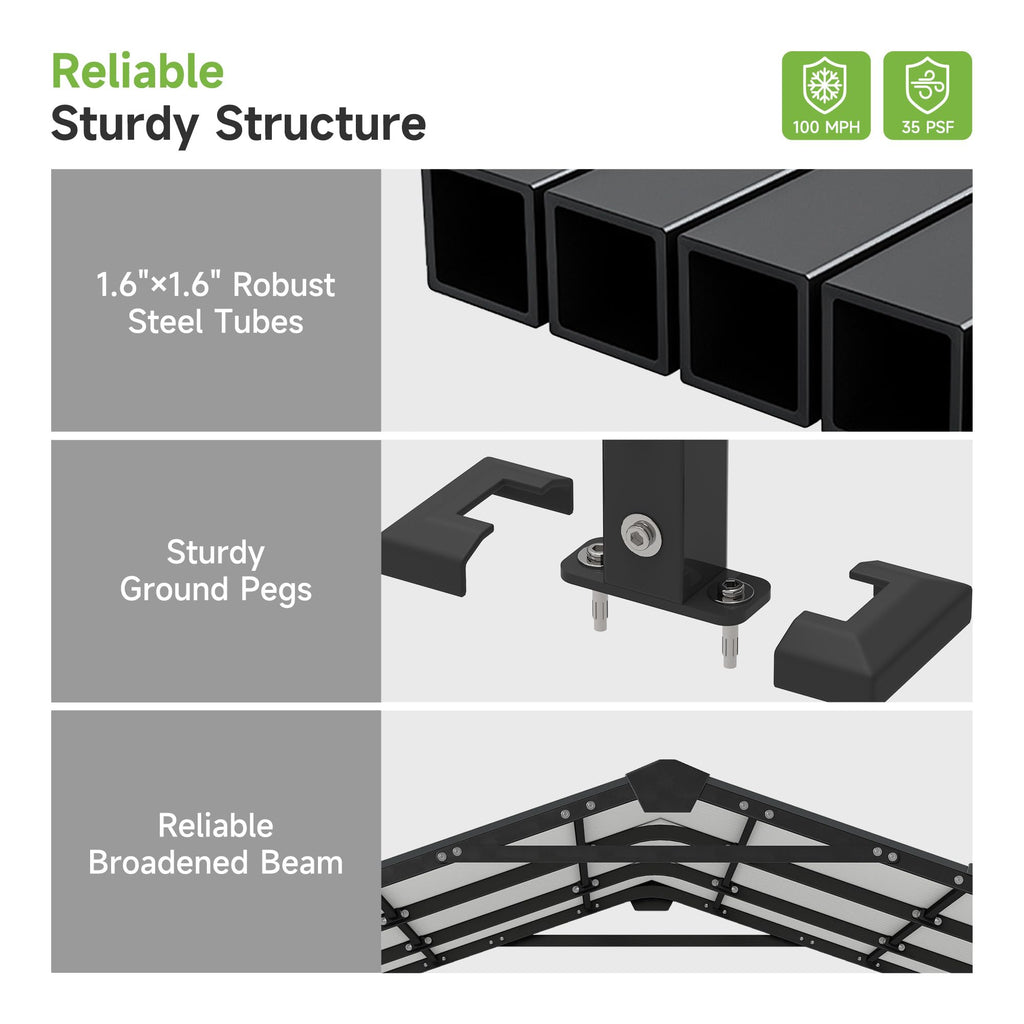 Reliable
Sturdy Structure

100 MPH

35 PSF

1.6"×1.6" Robust Steel Tubes

Sturdy Ground Pegs

Reliable Broadened Beam