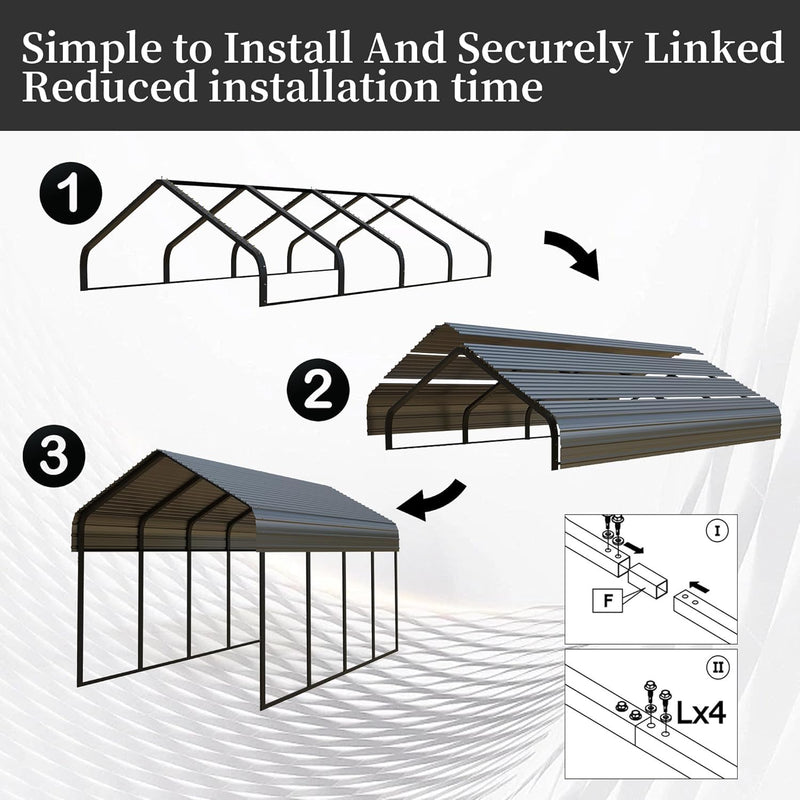 Simple to Install And Securely Linked
Reduced installation time

1

2

3

I

F

II

Lx4