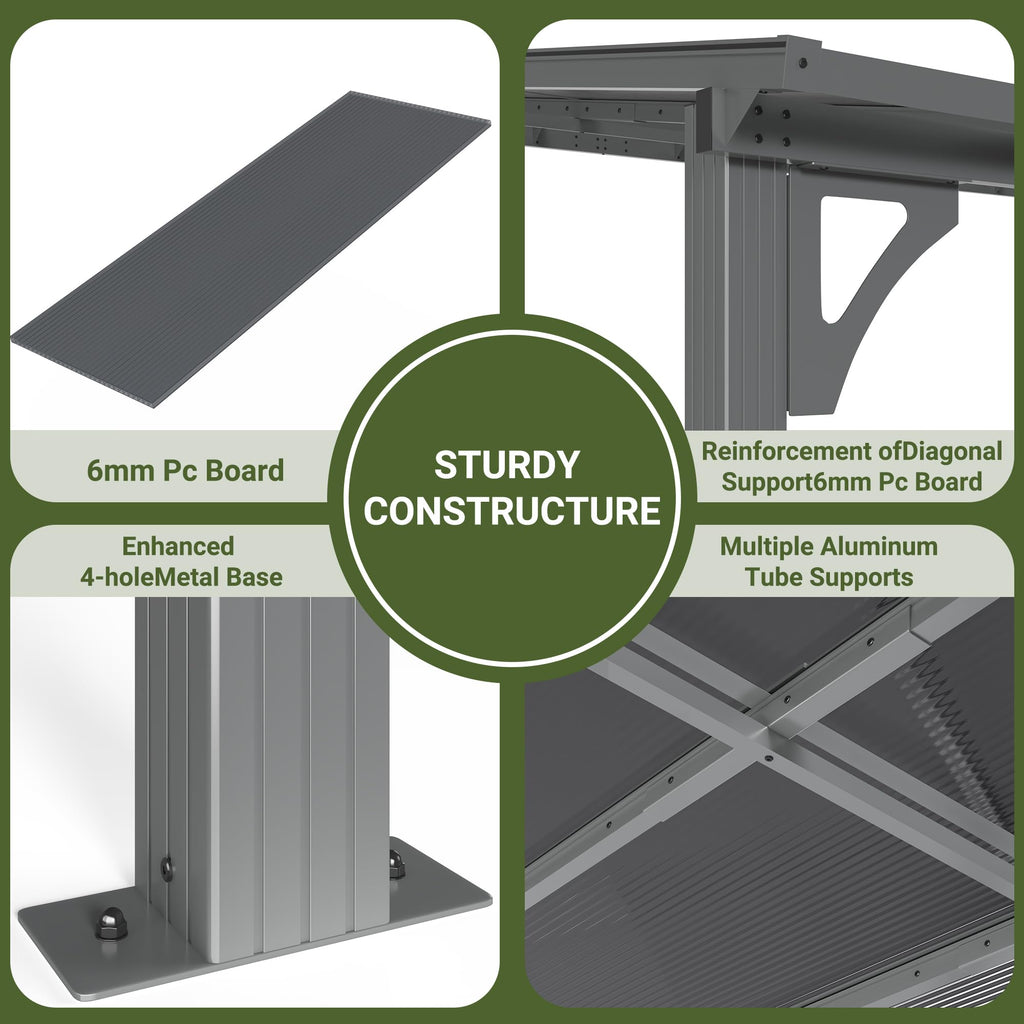 6mm Pc Board

STURDY CONSTRUCTURE

Reinforcement ofDiagonal Support6mm Pc Board

Enhanced 4-holeMetal Base

Multiple Aluminum Tube Supports