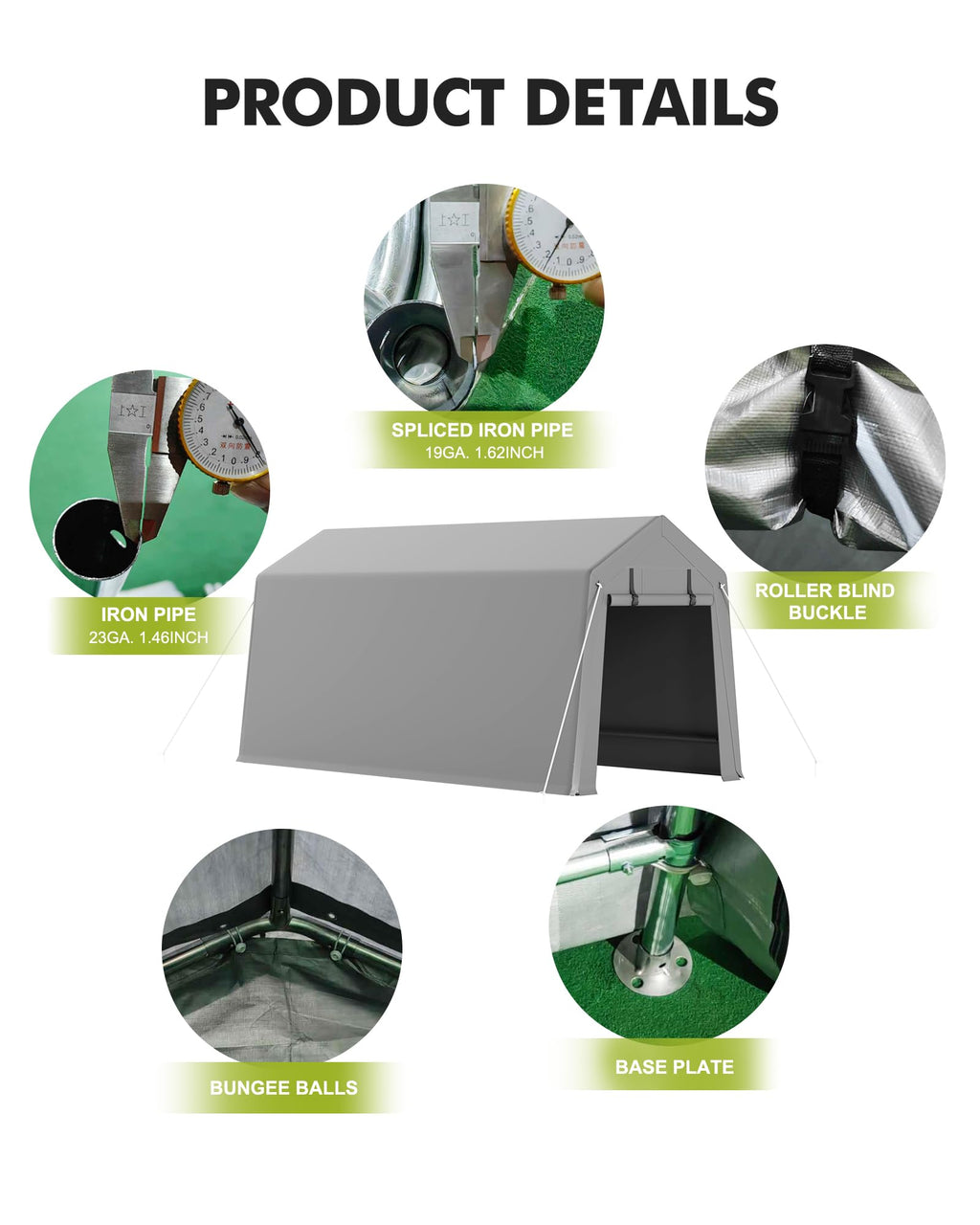 PRODUCT DETAILS

SPLICED IRON PIPE
19GA. 1.62INCH

IRON PIPE
23GA. 1.46INCH

ROLLER BLIND BUCKLE

BUNGEE BALLS

BASE PLATE