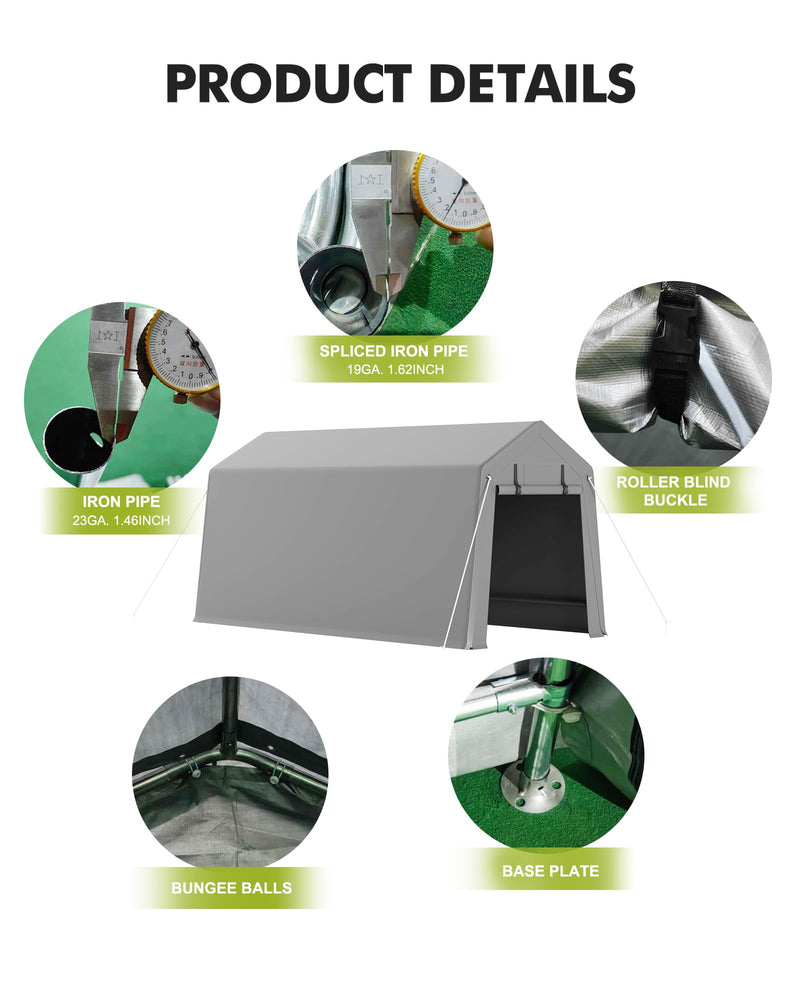 PRODUCT DETAILS

SPLICED IRON PIPE
19GA. 1.62INCH

IRON PIPE
23GA. 1.46INCH

ROLLER BLIND
BUCKLE

BUNGEE BALLS

BASE PLATE