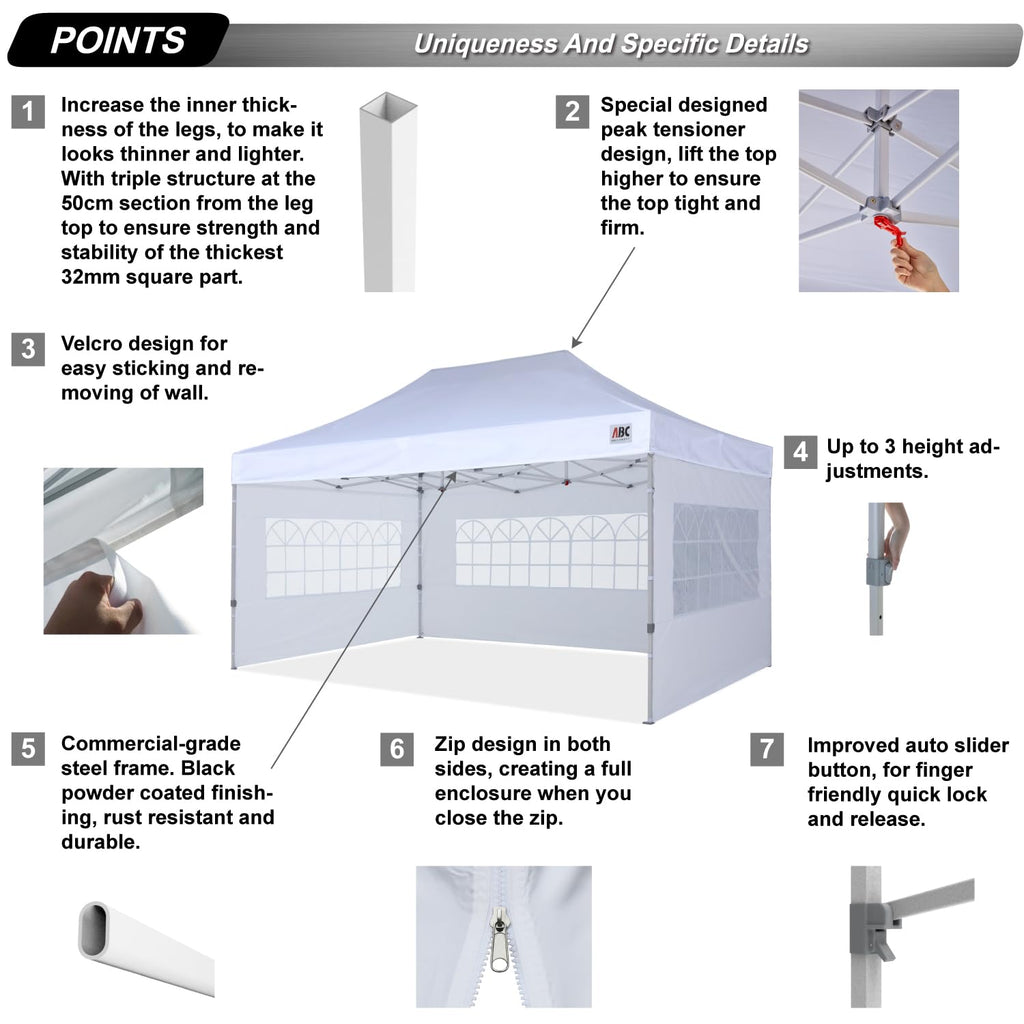 POINTS

Uniqueness And Specific Details

1 Increase the inner thickness of the legs, to make it looks thinner and lighter. With triple structure at the 50cm section from the leg top to ensure strength and stability of the thickest 32mm square part.

2 Special designed peak tensioner design, lift the top higher to ensure the top tight and firm.

3 Velcro design for easy sticking and removing of wall.

ABC

4 Up to 3 height adjustments.

5 Commercial-grade steel frame. Black powder coated finishing, rust resistant and durable.

6 Zip design in both sides, creating a full enclosure when you close the zip.

7 Improved auto slider button, for finger friendly quick lock and release.