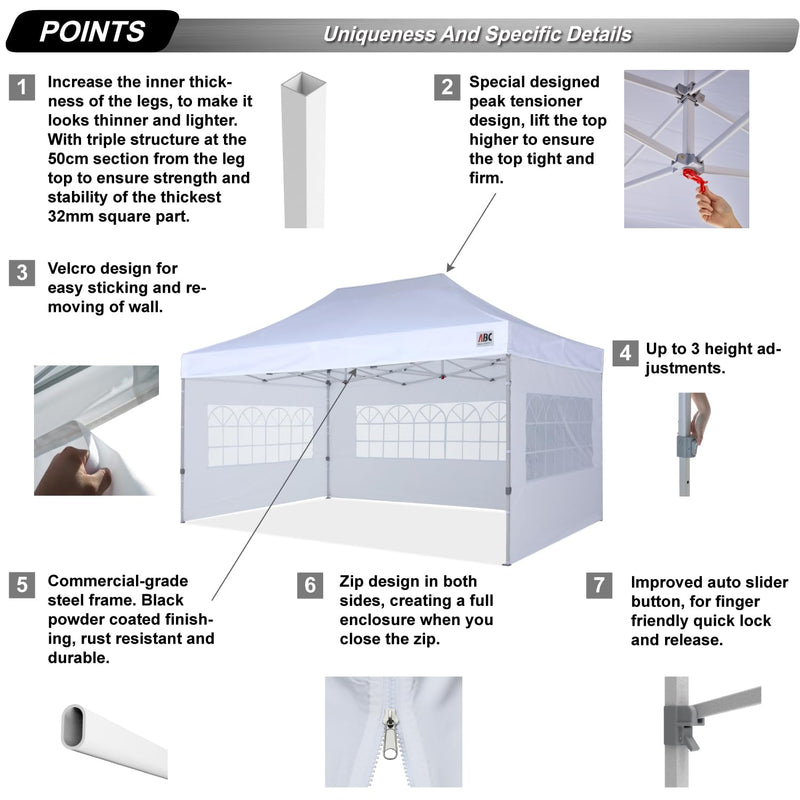 POINTS

Uniqueness And Specific Details

1 Increase the inner thickness of the legs, to make it looks thinner and lighter. With triple structure at the 50cm section from the leg top to ensure strength and stability of the thickest 32mm square part.

2 Special designed peak tensioner design, lift the top higher to ensure the top tight and firm.

3 Velcro design for easy sticking and removing of wall.

ABC

4 Up to 3 height adjustments.

5 Commercial-grade steel frame. Black powder coated finishing, rust resistant and durable.

6 Zip design in both sides, creating a full enclosure when you close the zip.

7 Improved auto slider button, for finger friendly quick lock and release.