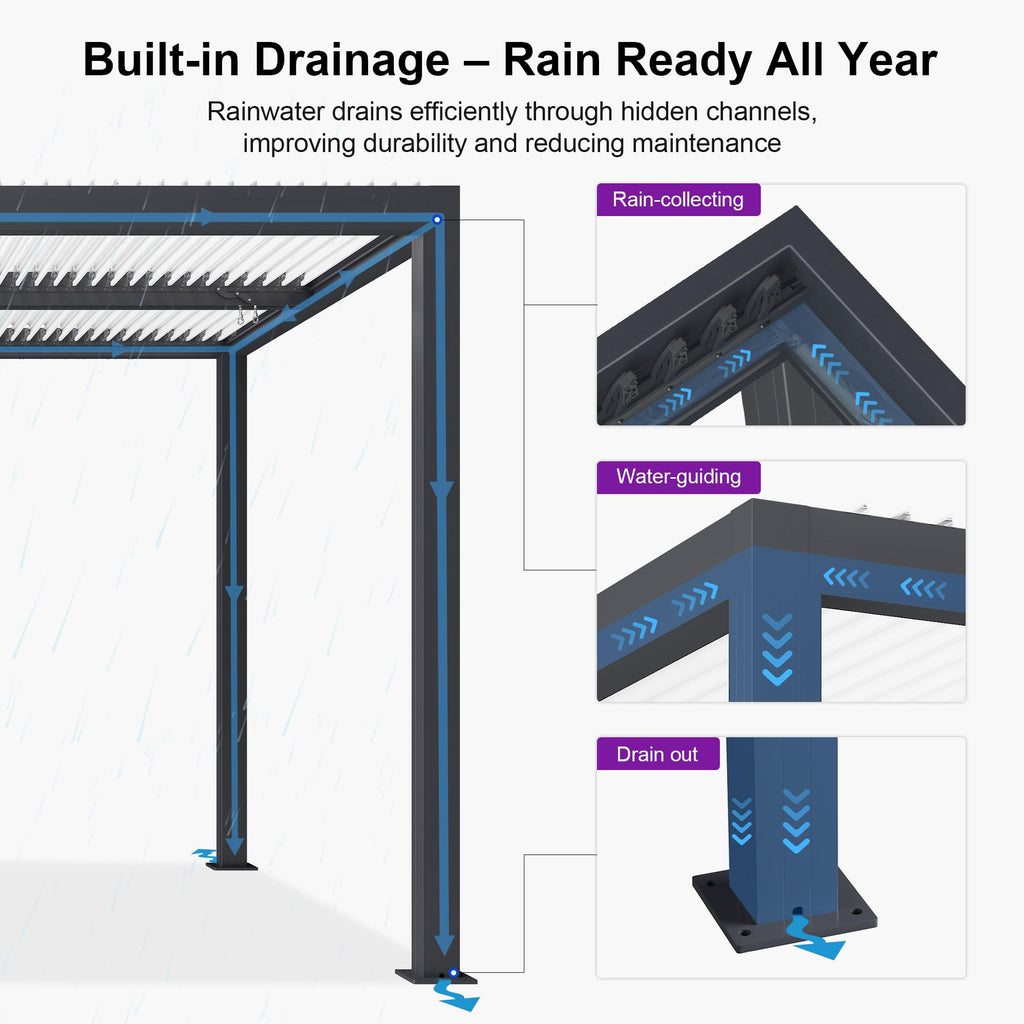 Built-in Drainage – Rain Ready All Year

Rainwater drains efficiently through hidden channels, improving durability and reducing maintenance

Rain-collecting

Water-guiding

Drain out