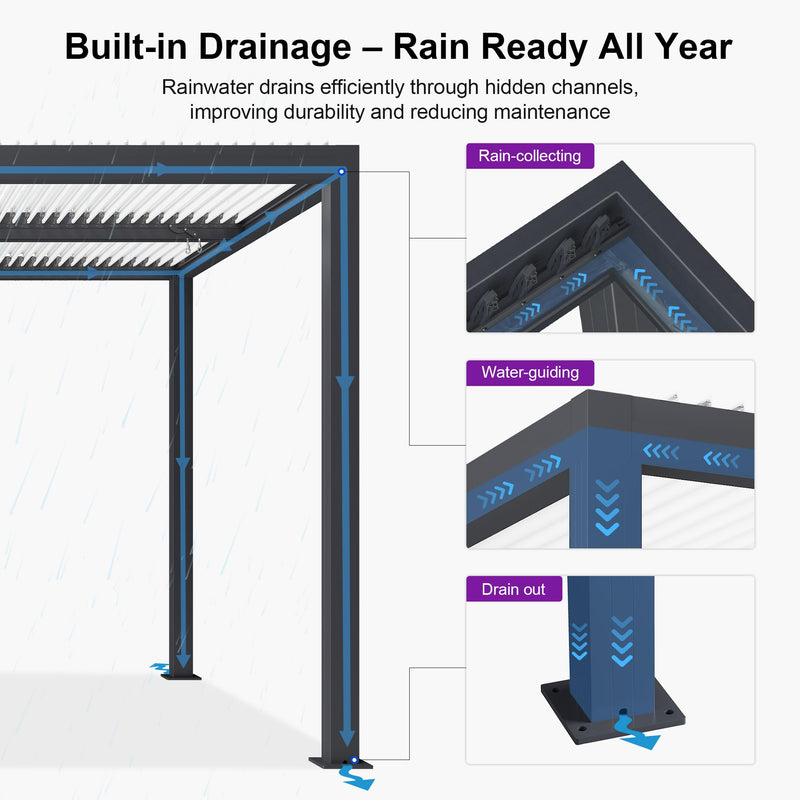 Built-in Drainage – Rain Ready All Year

Rainwater drains efficiently through hidden channels, improving durability and reducing maintenance

Rain-collecting

Water-guiding

Drain out