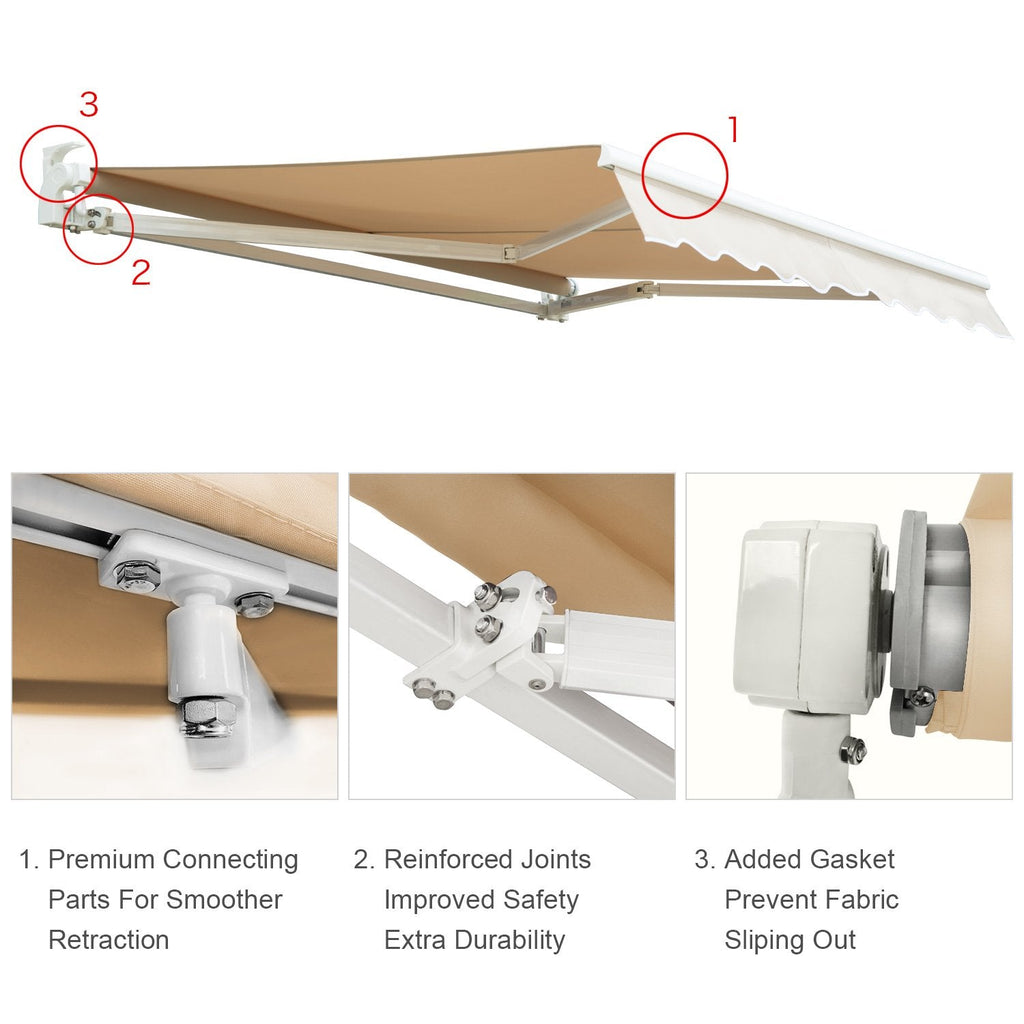 3

1

2

1. Premium Connecting Parts For Smoother Retraction

2. Reinforced Joints Improved Safety Extra Durability

3. Added Gasket Prevent Fabric Sliping Out