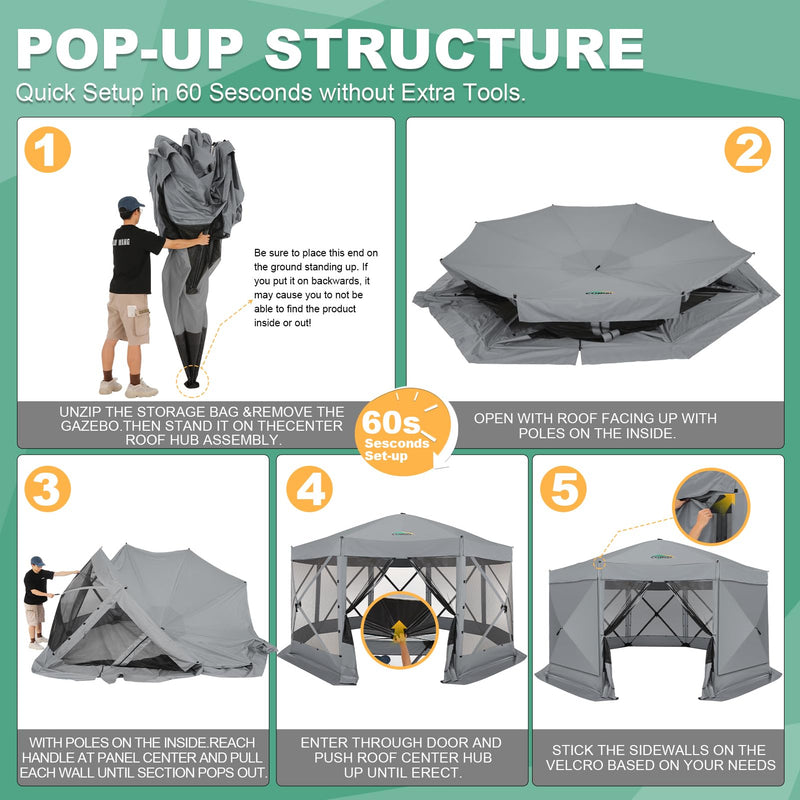 POP-UP STRUCTURE

Quick Setup in 60 Sesconds without Extra Tools.

1

Be sure to place this end on the ground standing up. If you put it on backwards, it may cause you to not be able to find the product inside or out!

UNZIP THE STORAGE BAG &REMOVE THE GAZEBO.THEN STAND IT ON THECENTER ROOF HUB ASSEMBLY.

60s Sesconds Set-up

2

OPEN WITH ROOF FACING UP WITH POLES ON THE INSIDE.

3

WITH POLES ON THE INSIDE.REACH HANDLE AT PANEL CENTER AND PULL EACH WALL UNTIL SECTION POPS OUT.

4

ENTER THROUGH DOOR AND PUSH ROOF CENTER HUB UP UNTIL ERECT.

5

STICK THE SIDEWALLS ON THE VELCRO BASED ON YOUR NEEDS