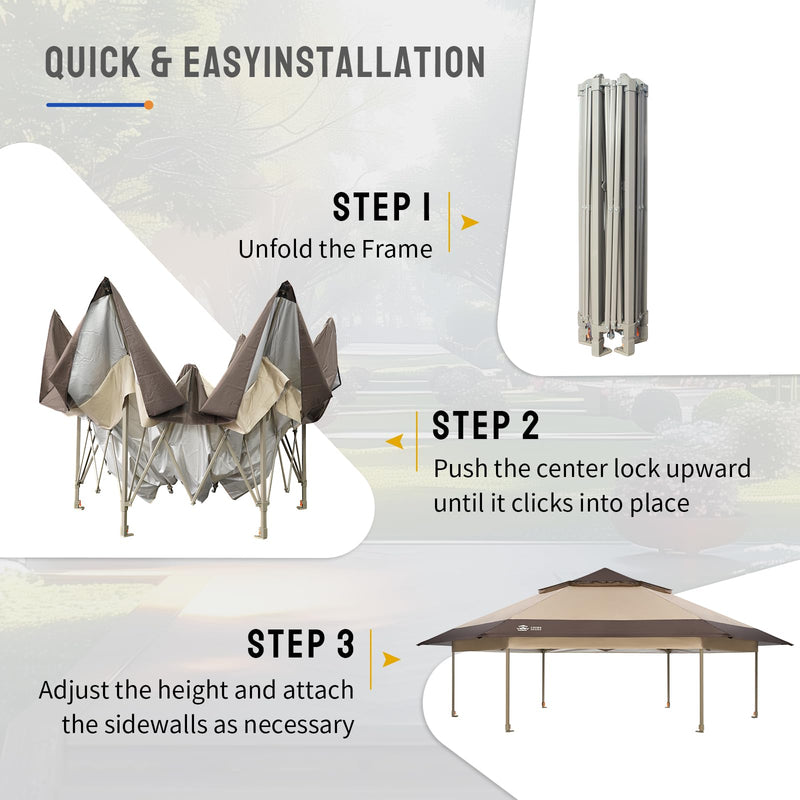 QUICK & EASYINSTALLATION

STEP 1
Unfold the Frame

STEP 2
Push the center lock upward until it clicks into place

STEP 3
Adjust the height and attach the sidewalls as necessary