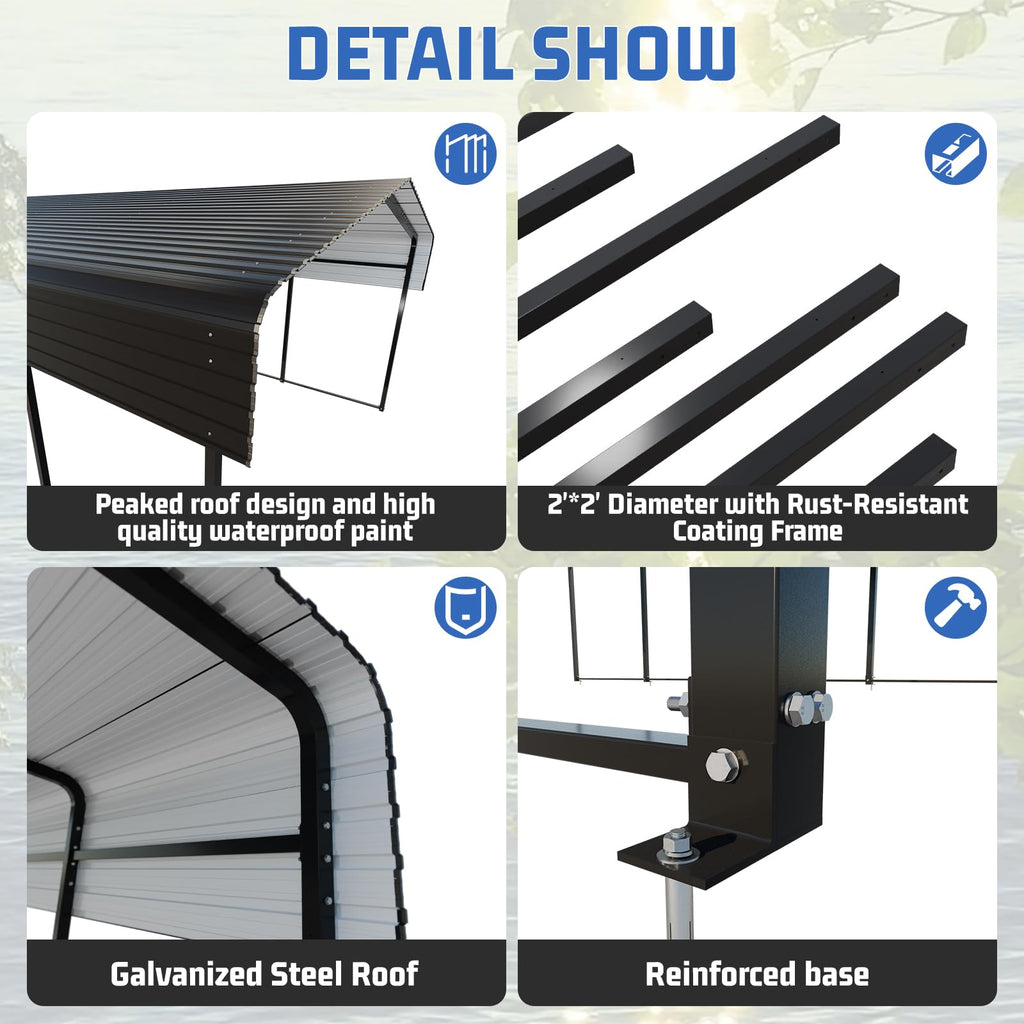 DETAIL SHOW

Peaked roof design and high quality waterproof paint

2'*2' Diameter with Rust-Resistant Coating Frame

Galvanized Steel Roof

Reinforced base