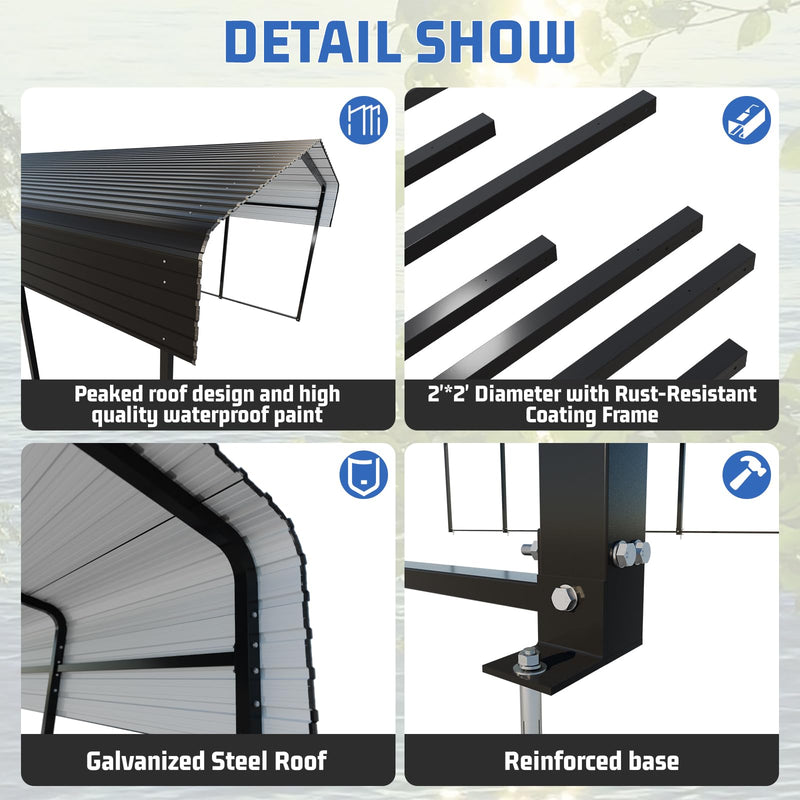 DETAIL SHOW

Peaked roof design and high quality waterproof paint

2'*2' Diameter with Rust-Resistant Coating Frame

Galvanized Steel Roof

Reinforced base