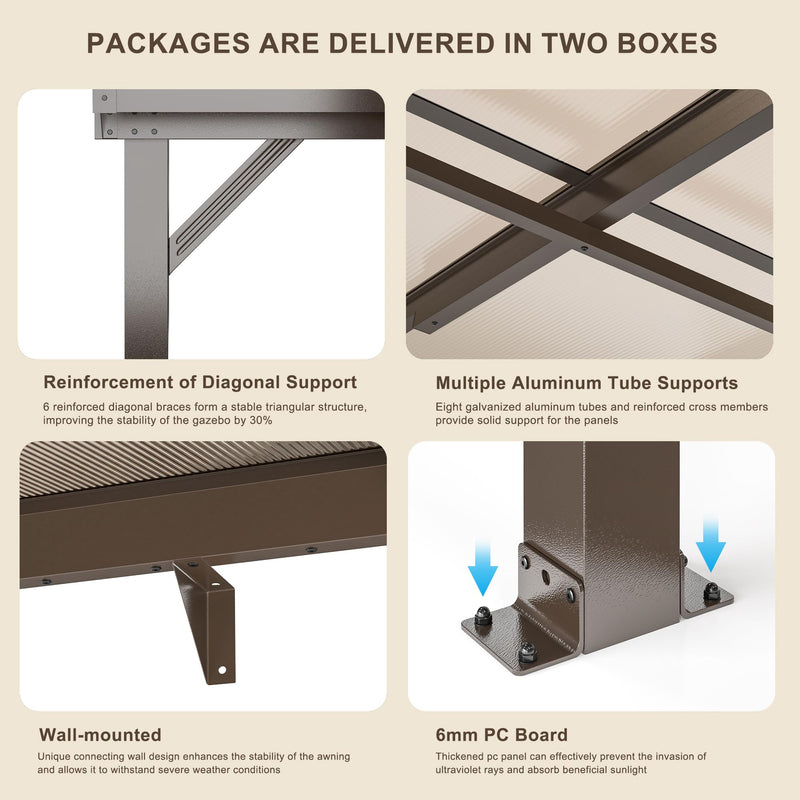 PACKAGES ARE DELIVERED IN TWO BOXES

Reinforcement of Diagonal Support

6 reinforced diagonal braces form a stable triangular structure, improving the stability of the gazebo by 30%

Multiple Aluminum Tube Supports

Eight galvanized aluminum tubes and reinforced cross members provide solid support for the panels

Wall-mounted

Unique connecting wall design enhances the stability of the awning and allows it to withstand severe weather conditions

6mm PC Board

Thickened pc panel can effectively prevent the invasion of ultraviolet rays and absorb beneficial sunlight