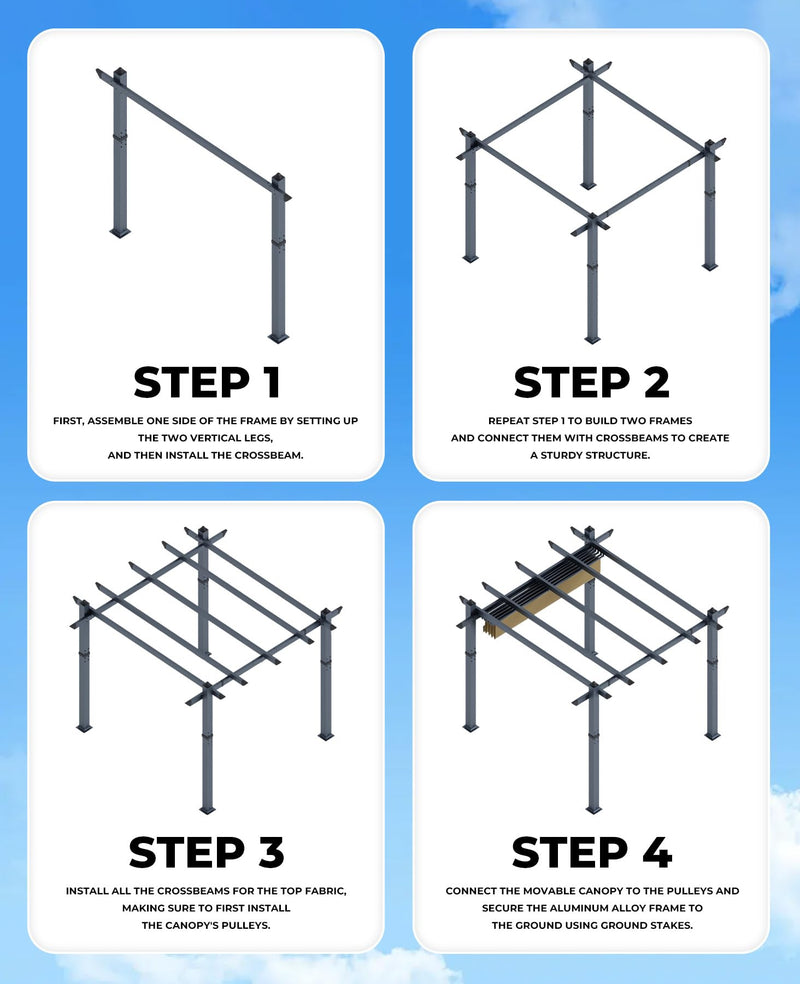 STEP 1

FIRST, ASSEMBLE ONE SIDE OF THE FRAME BY SETTING UP THE TWO VERTICAL LEGS, AND THEN INSTALL THE CROSSBEAM.

STEP 2

REPEAT STEP 1 TO BUILD TWO FRAMES AND CONNECT THEM WITH CROSSBEAMS TO CREATE A STURDY STRUCTURE.

STEP 3

INSTALL ALL THE CROSSBEAMS FOR THE TOP FABRIC, MAKING SURE TO FIRST INSTALL THE CANOPY'S PULLEYS.

STEP 4

CONNECT THE MOVABLE CANOPY TO THE PULLEYS AND SECURE THE ALUMINUM ALLOY FRAME TO THE GROUND USING GROUND STAKES.