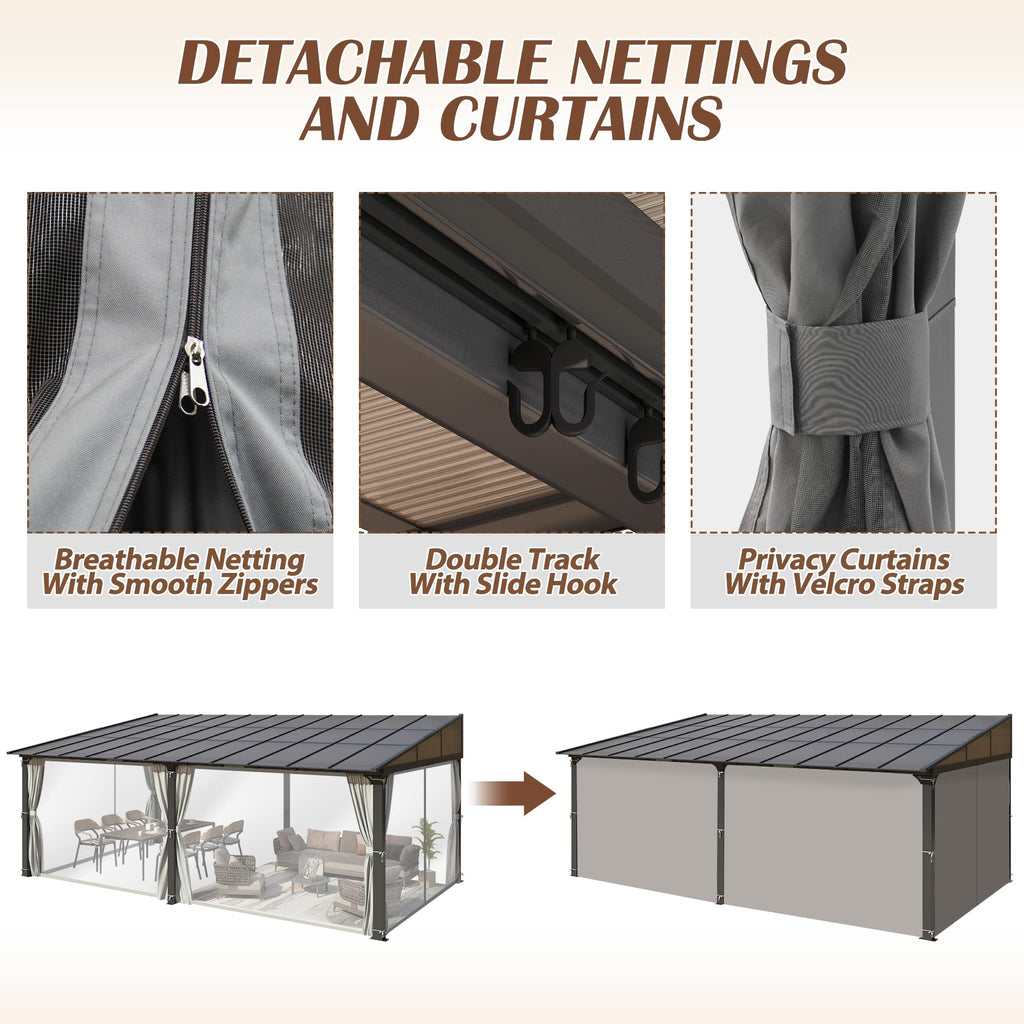 DETACHABLE NETTINGS AND CURTAINS

Breathable Netting With Smooth Zippers

Double Track With Slide Hook

Privacy Curtains With Velcro Straps