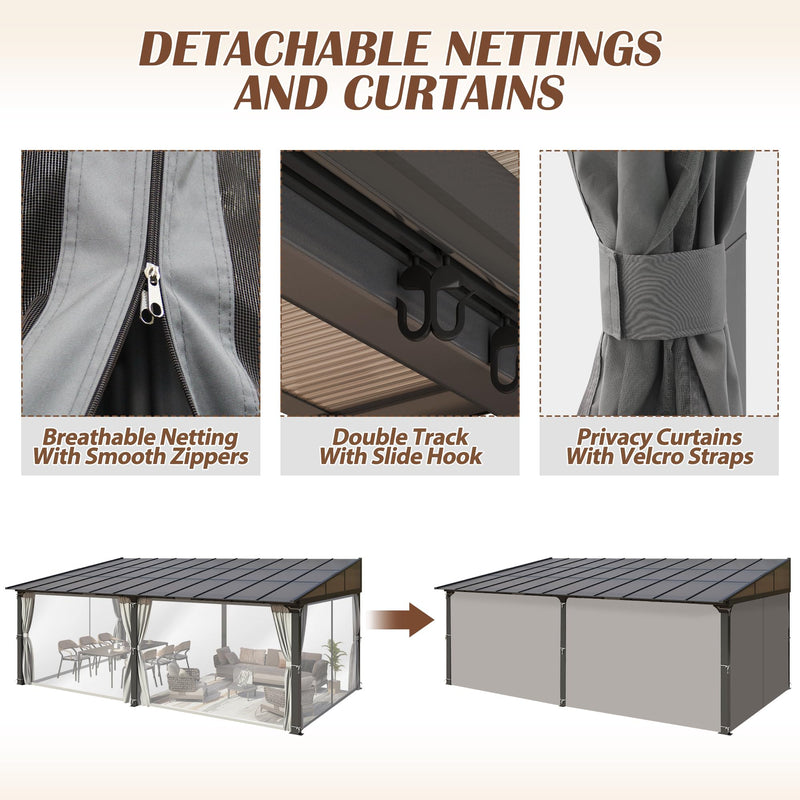 DETACHABLE NETTINGS AND CURTAINS

Breathable Netting With Smooth Zippers

Double Track With Slide Hook

Privacy Curtains With Velcro Straps