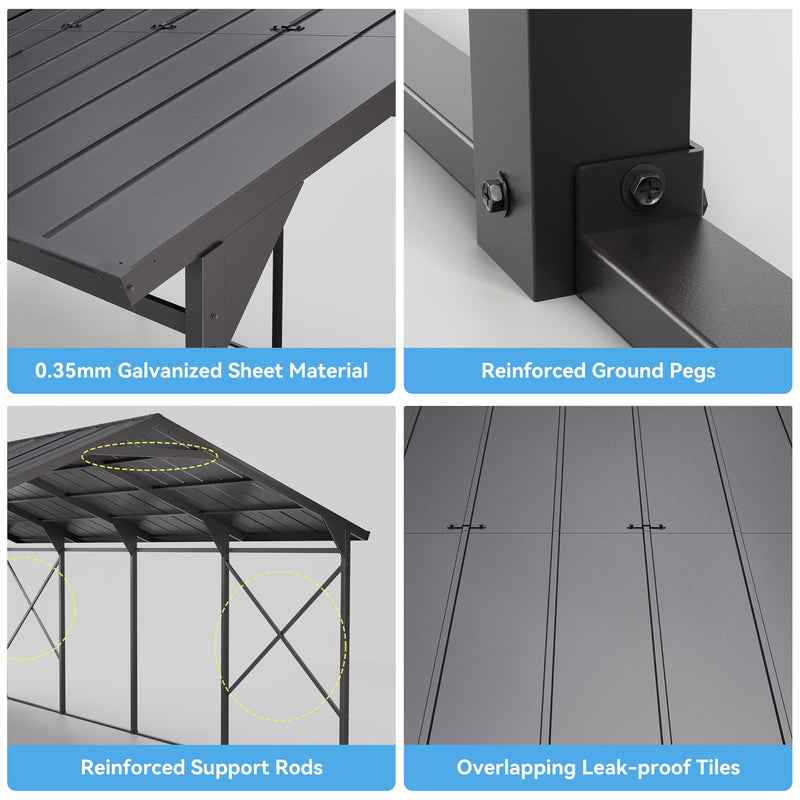 0.35mm Galvanized Sheet Material

Reinforced Ground Pegs

Reinforced Support Rods

Overlapping Leak-proof Tiles