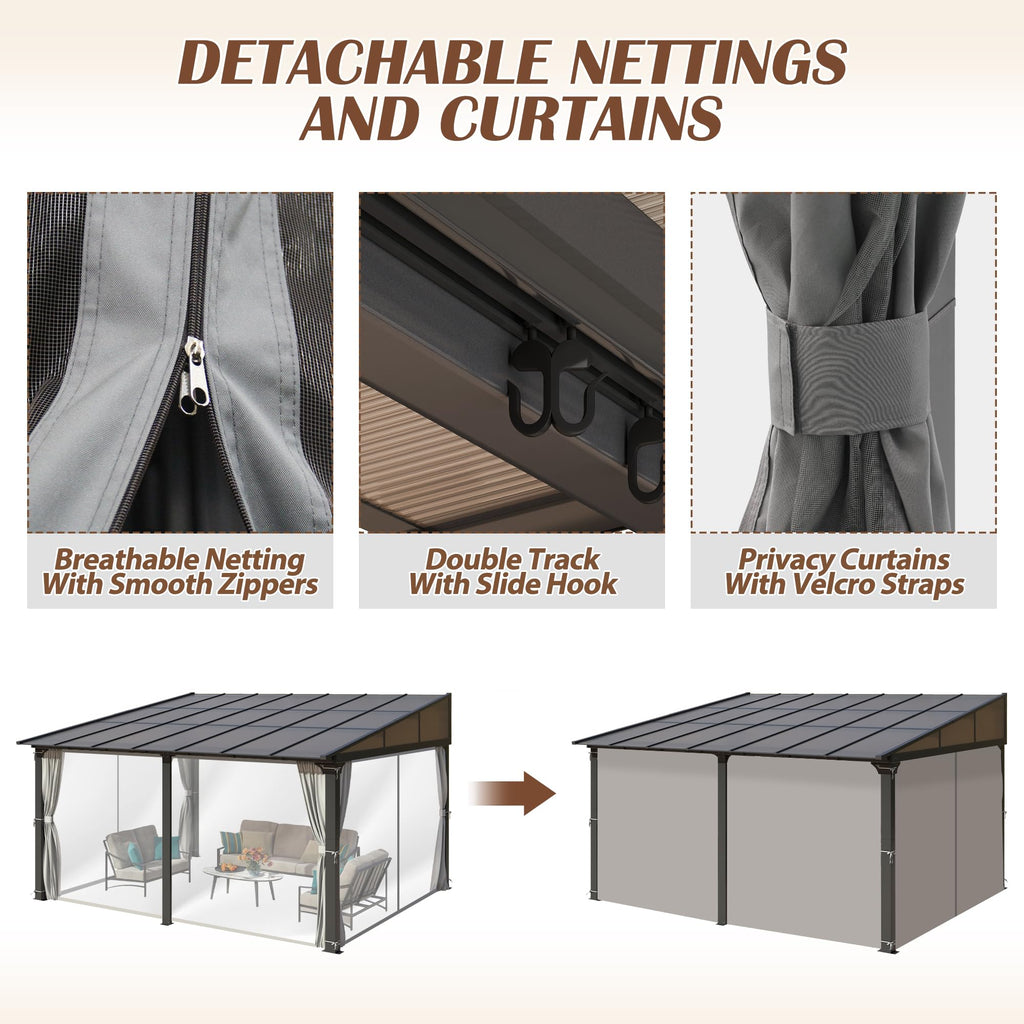 DETACHABLE NETTINGS AND CURTAINS

Breathable Netting With Smooth Zippers

Double Track With Slide Hook

Privacy Curtains With Velcro Straps