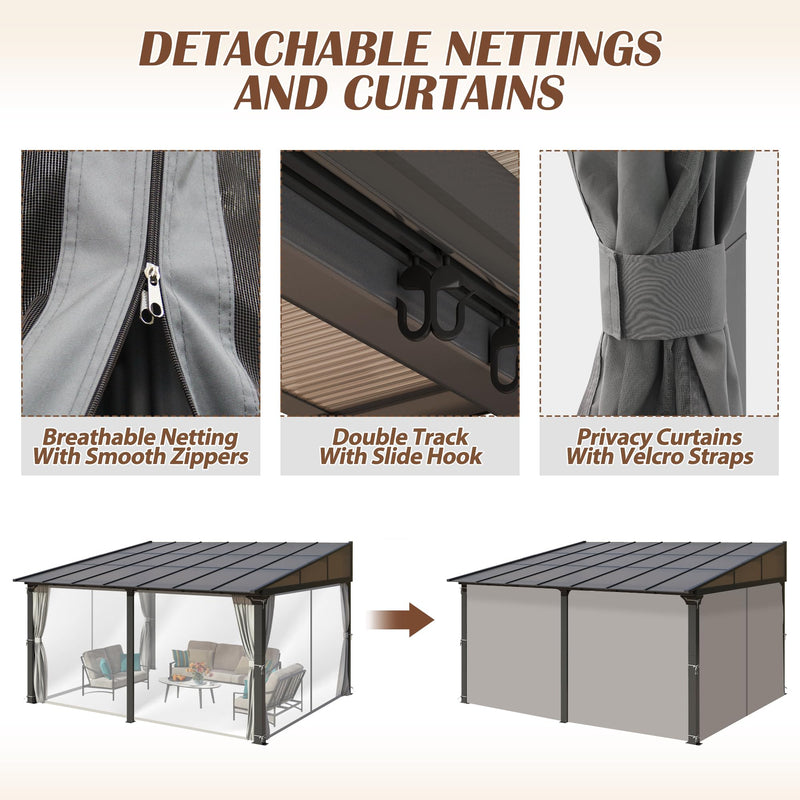 DETACHABLE NETTINGS AND CURTAINS

Breathable Netting With Smooth Zippers

Double Track With Slide Hook

Privacy Curtains With Velcro Straps