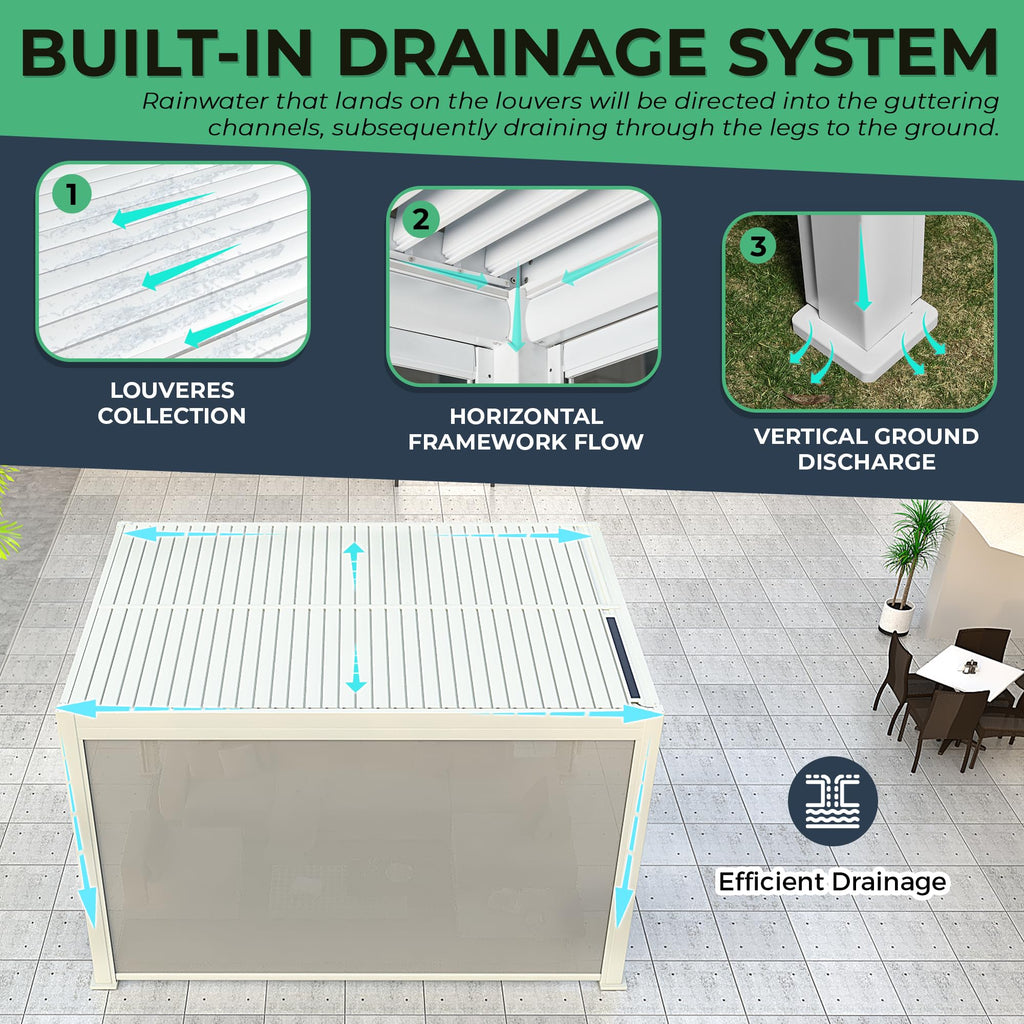 BUILT-IN DRAINAGE SYSTEM

Rainwater that lands on the louvers will be directed into the guttering channels, subsequently draining through the legs to the ground.

1

LOUVERES COLLECTION

2

HORIZONTAL FRAMEWORK FLOW

3

VERTICAL GROUND DISCHARGE

Efficient Drainage