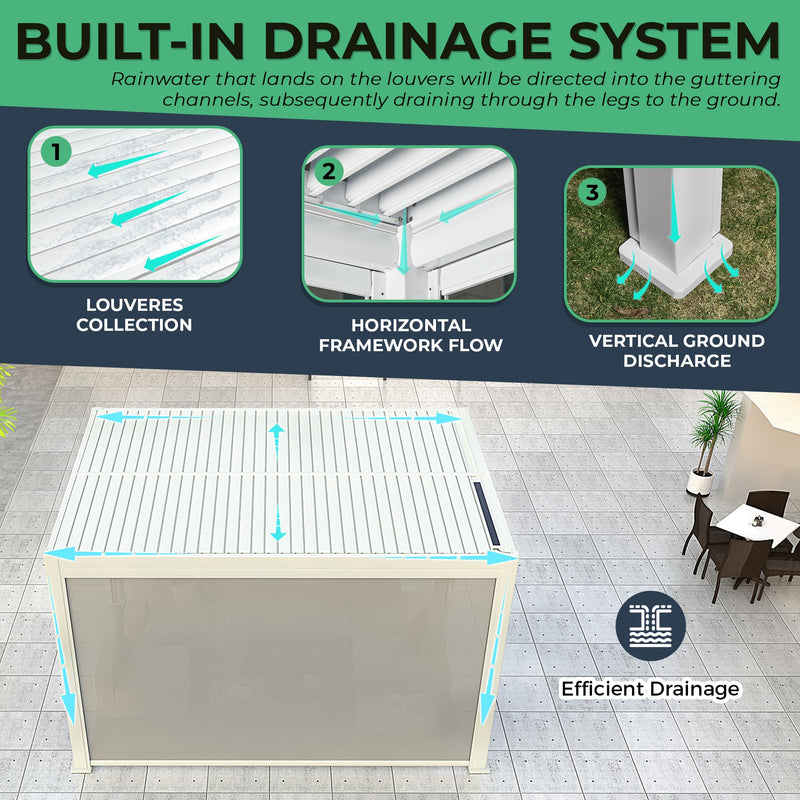 BUILT-IN DRAINAGE SYSTEM

Rainwater that lands on the louvers will be directed into the guttering channels, subsequently draining through the legs to the ground.

1

LOUVERES COLLECTION

2

HORIZONTAL FRAMEWORK FLOW

3

VERTICAL GROUND DISCHARGE

Efficient Drainage