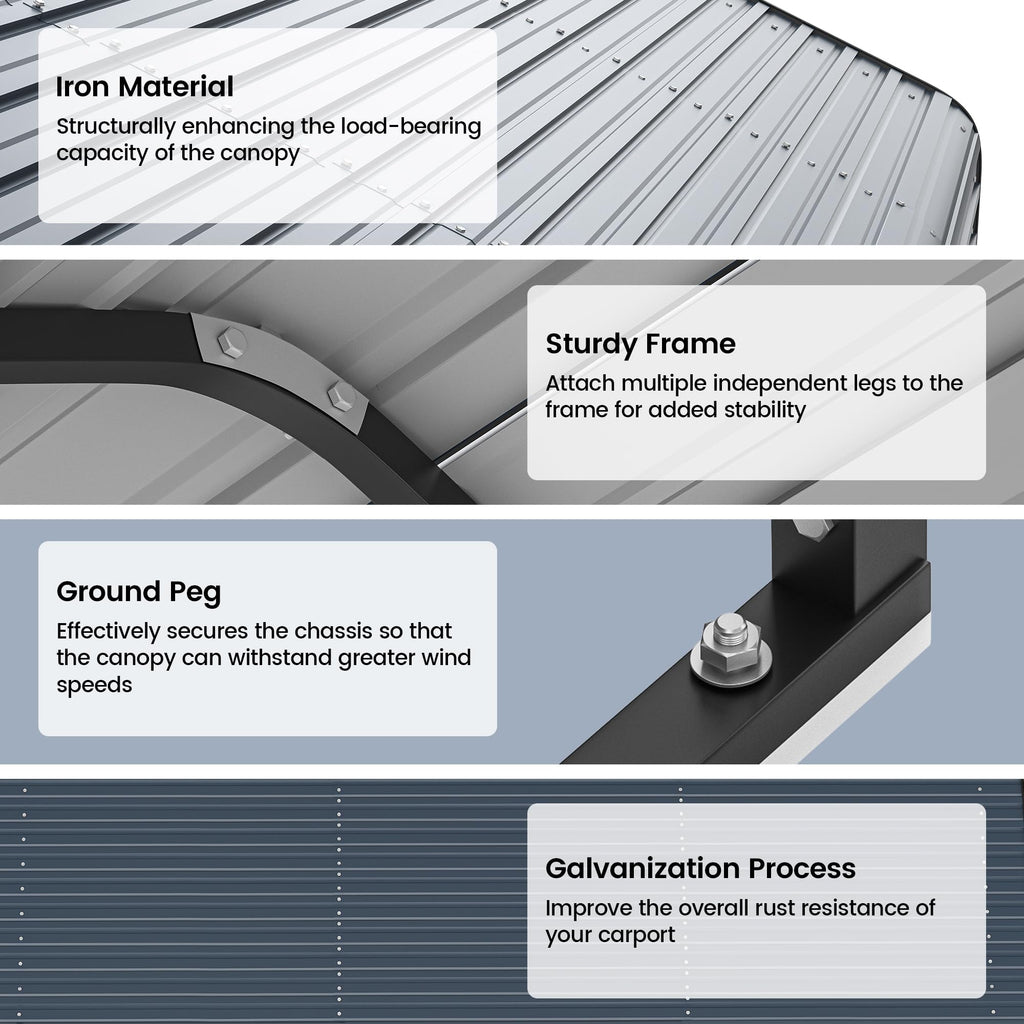 Iron Material
Structurally enhancing the load-bearing capacity of the canopy

Sturdy Frame
Attach multiple independent legs to the frame for added stability

Ground Peg
Effectively secures the chassis so that the canopy can withstand greater wind speeds

Galvanization Process
Improve the overall rust resistance of your carport